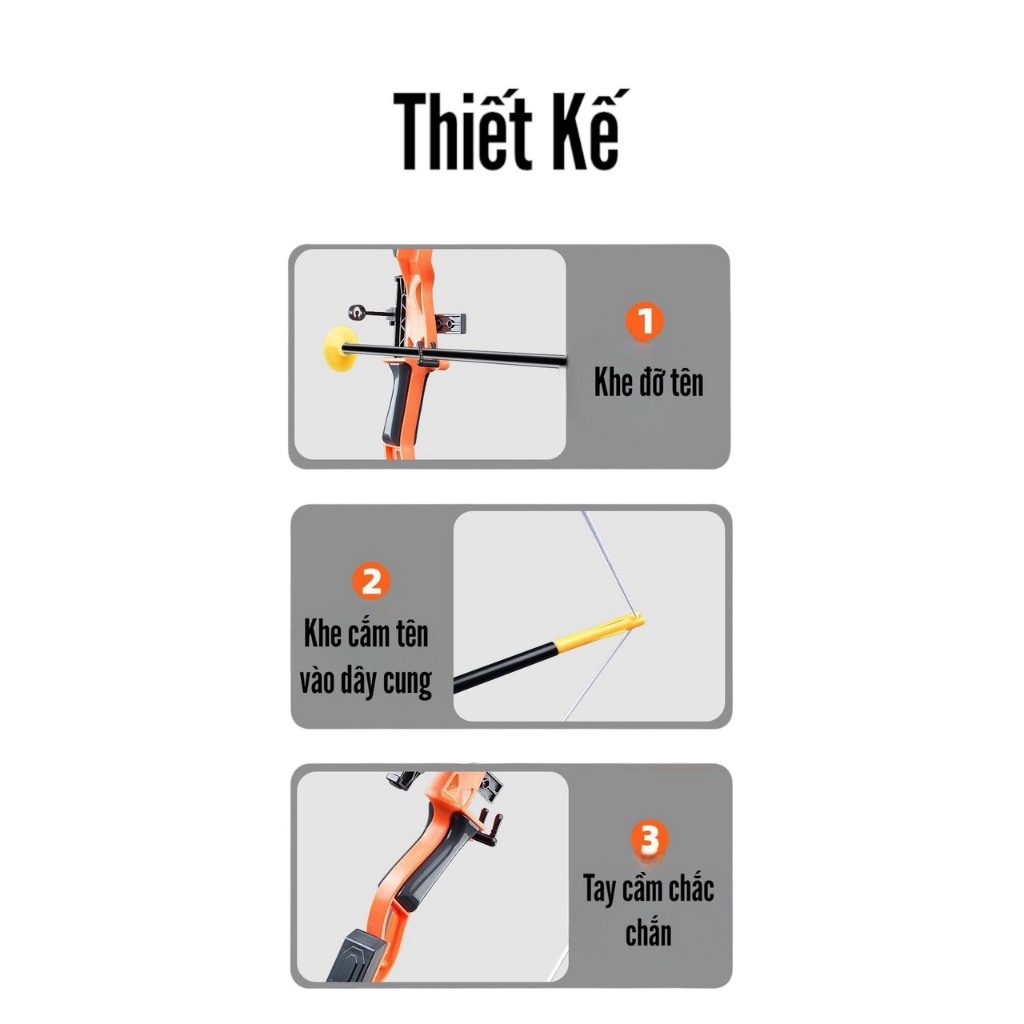 Thiết Kế

1
Khe đỡ tên

2
Khe cắm tên vào dây cung

3
Tay cầm chắc chắn