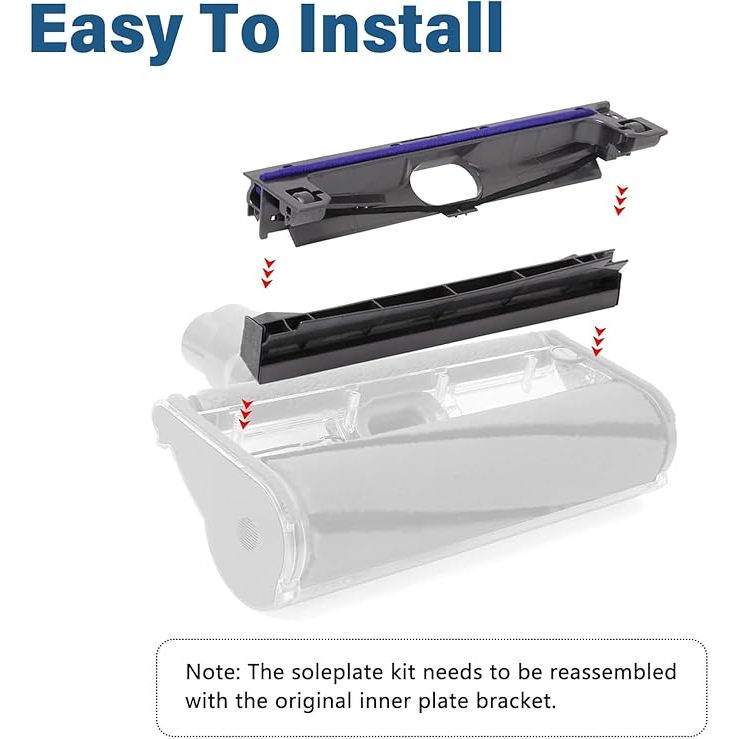 Easy To Install

Note: The soleplate kit needs to be reassembled with the original inner plate bracket.