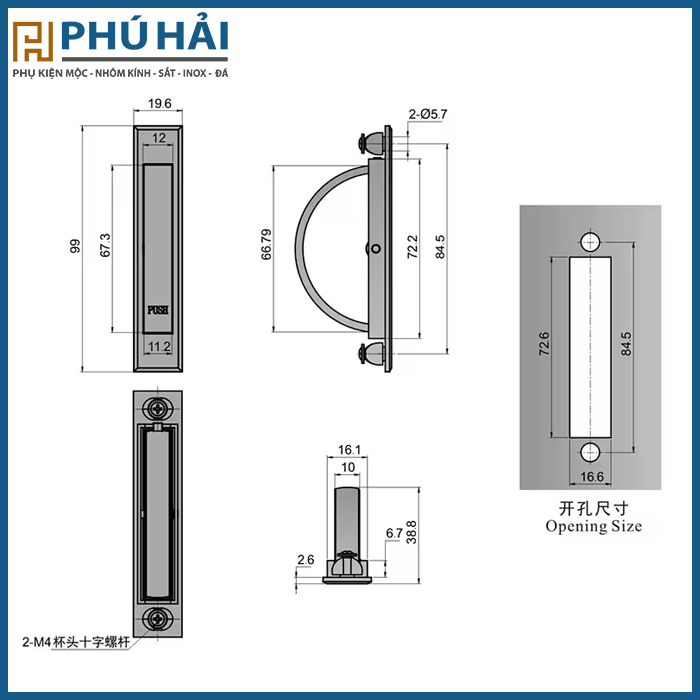 PHÚ HẢI
PHỤ KIỆN MỘC - NHÔM KÍNH - SẮT - INOX - ĐÁ

19.6
12
99
67.3
PUSH
11.2

2-Ø5.7
66.79
72.2
84.5

72.6
84.5
16.6
开孔尺寸
Opening Size

16.1
10
6.7
38.8
2.6

2-M4 杯头十字螺杆