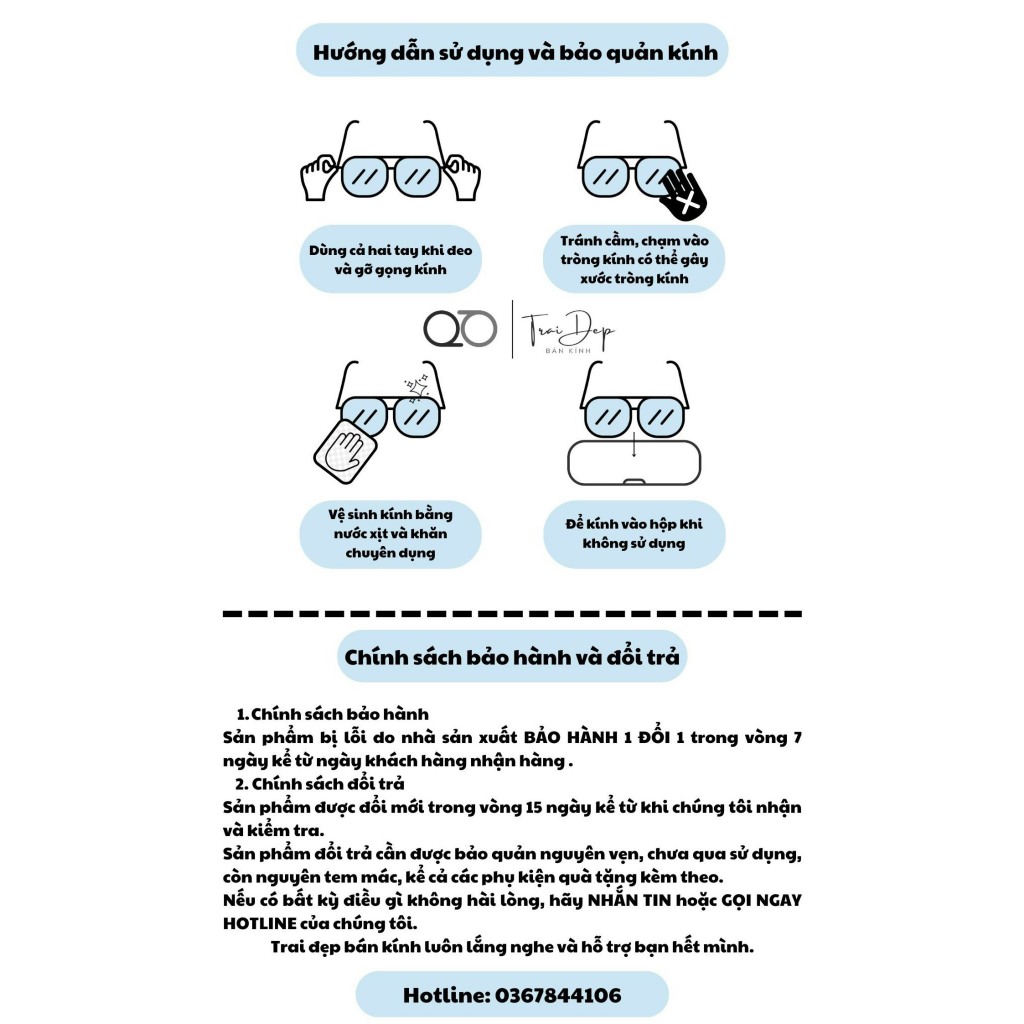 Hướng dẫn sử dụng và bảo quản kính

Dùng cả hai tay khi đeo và gỡ gọng kính

Tránh cầm, chạm vào tròng kính có thể gây xước tròng kính

Trai Đẹp
BÁN KÍNH

Vệ sinh kính bằng nước xịt và khăn chuyên dụng

Để kính vào hộp khi không sử dụng

Chính sách bảo hành và đổi trả

1. Chính sách bảo hành
Sản phẩm bị lỗi do nhà sản xuất BẢO HÀNH 1 ĐỔI 1 trong vòng 7 ngày kể từ ngày khách hàng nhận hàng .
2. Chính sách đổi trả
Sản phẩm được đổi mới trong vòng 15 ngày kể từ khi chúng tôi nhận và kiểm tra.
Sản phẩm đổi trả cần được bảo quản nguyên vẹn, chưa qua sử dụng, còn nguyên tem mác, kể cả các phụ kiện quà tặng kèm theo.
Nếu có bất kỳ điều gì không hài lòng, hãy NHẮN TIN hoặc GỌI NGAY HOTLINE của chúng tôi.
Trai đẹp bán kính luôn lắng nghe và hỗ trợ bạn hết mình.

Hotline: 0367844106