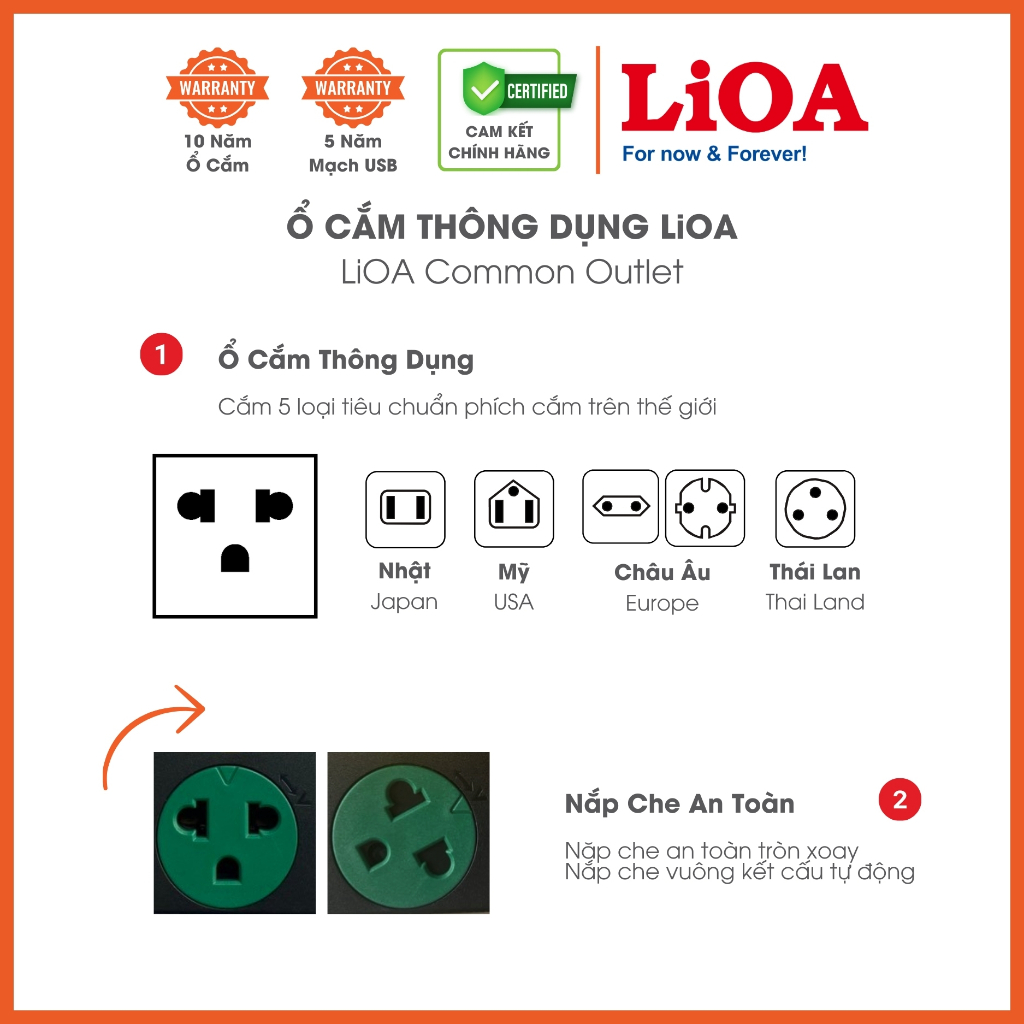 WARRANTY
10 Năm
Ổ Cắm

WARRANTY
5 Năm
Mạch USB

CERTIFIED
CAM KẾT
CHÍNH HÃNG

LiOA
For now & Forever!

Ổ CẮM THÔNG DỤNG LiOA
LiOA Common Outlet

1 Ổ Cắm Thông Dụng
Cắm 5 loại tiêu chuẩn phích cắm trên thế giới

Nhật
Japan

Mỹ
USA

Châu Âu
Europe

Thái Lan
Thai Land

Nắp Che An Toàn 2
Nắp che an toàn tròn xoay
Nắp che vuông kết cấu tự động