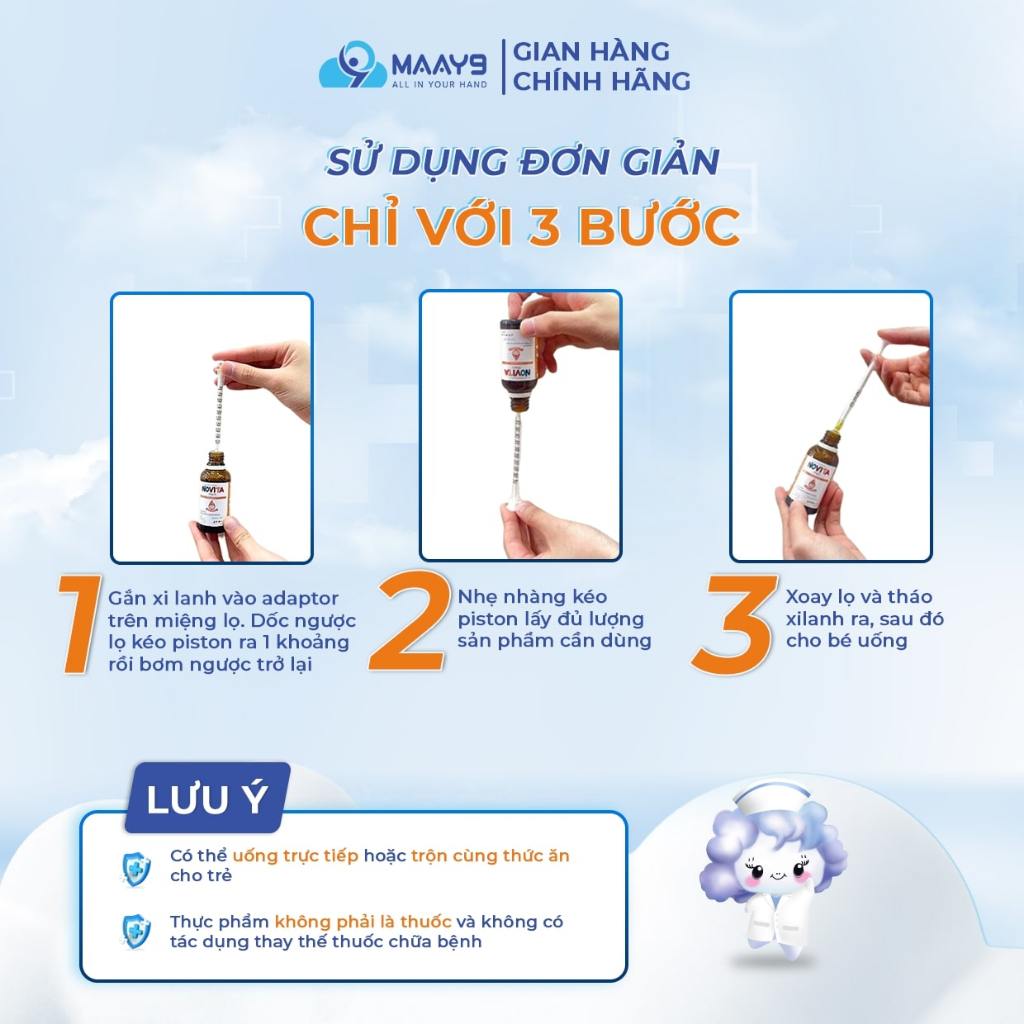 MAAY9
ALL IN YOUR HAND
GIAN HÀNG CHÍNH HÃNG

SỬ DỤNG ĐƠN GIẢN
CHỈ VỚI 3 BƯỚC

NOVITA

NOVITA

NOVITA

1 Gắn xi lanh vào adaptor trên miệng lọ. Dốc ngược lọ kéo piston ra 1 khoảng rồi bơm ngược trở lại

2 Nhẹ nhàng kéo piston lấy đủ lượng sản phẩm cần dùng

3 Xoay lọ và tháo xilanh ra, sau đó cho bé uống

LƯU Ý

Có thể uống trực tiếp hoặc trộn cùng thức ăn cho trẻ

Thực phẩm không phải là thuốc và không có tác dụng thay thế thuốc chữa bệnh