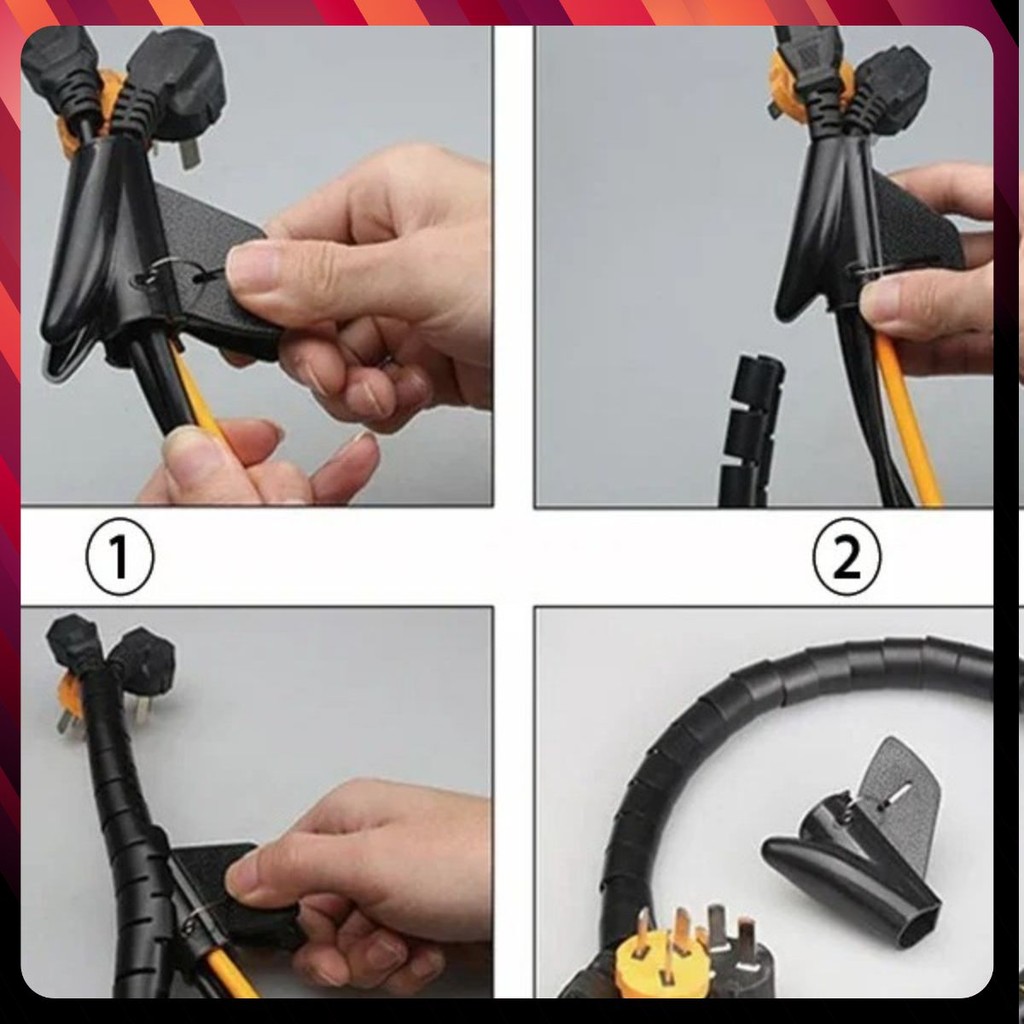 ①

②