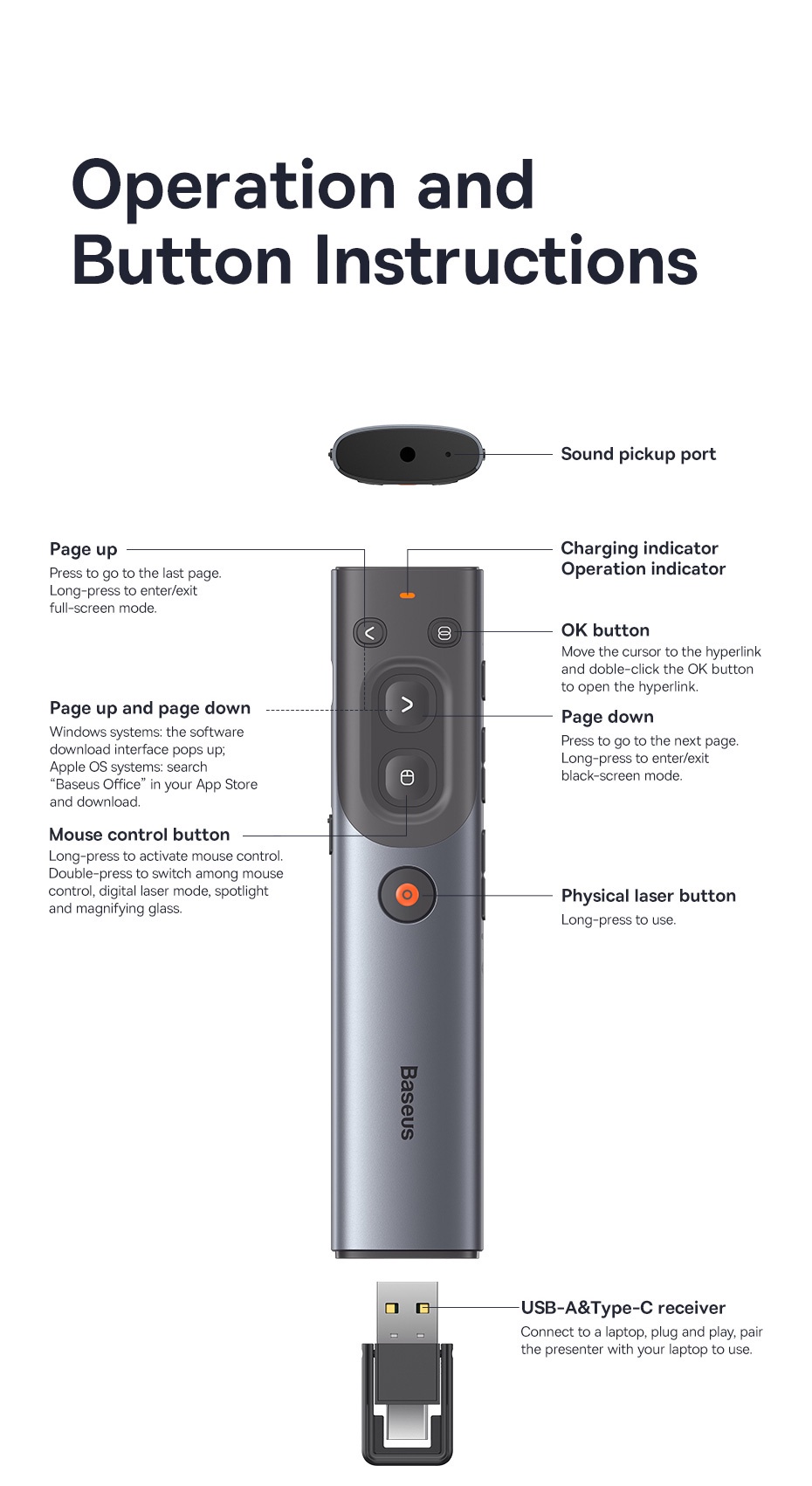 Operation and Button Instructions

Sound pickup port

Page up
Press to go to the last page. Long-press to enter/exit full-screen mode.

Charging indicator
Operation indicator

OK button
Move the cursor to the hyperlink and doble-click the OK button to open the hyperlink.

Page up and page down
Windows systems: the software download interface pops up; Apple OS systems: search "Baseus Office" in your App Store and download.

Page down
Press to go to the next page. Long-press to enter/exit black-screen mode.

Mouse control button
Long-press to activate mouse control. Double-press to switch among mouse control, digital laser mode, spotlight and magnifying glass.

Physical laser button
Long-press to use.

Baseus

USB-A&Type-C receiver
Connect to a laptop, plug and play, pair the presenter with your laptop to use.