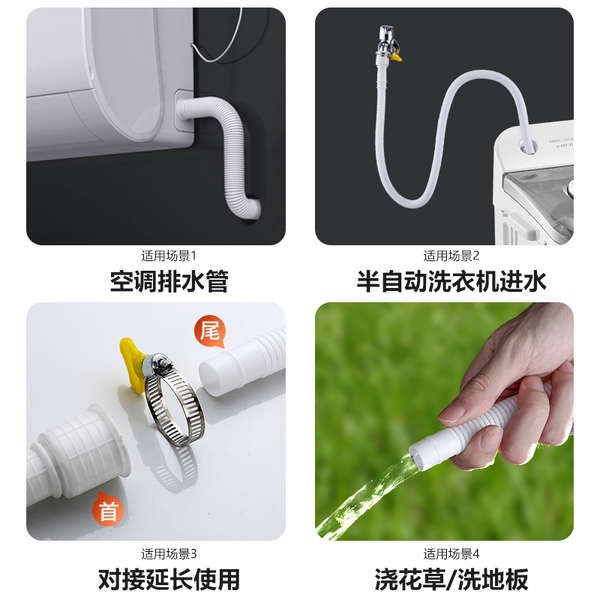 适用场景1
空调排水管

适用场景2
半自动洗衣机进水

尾

首

适用场景3
对接延长使用

适用场景4
浇花草/洗地板