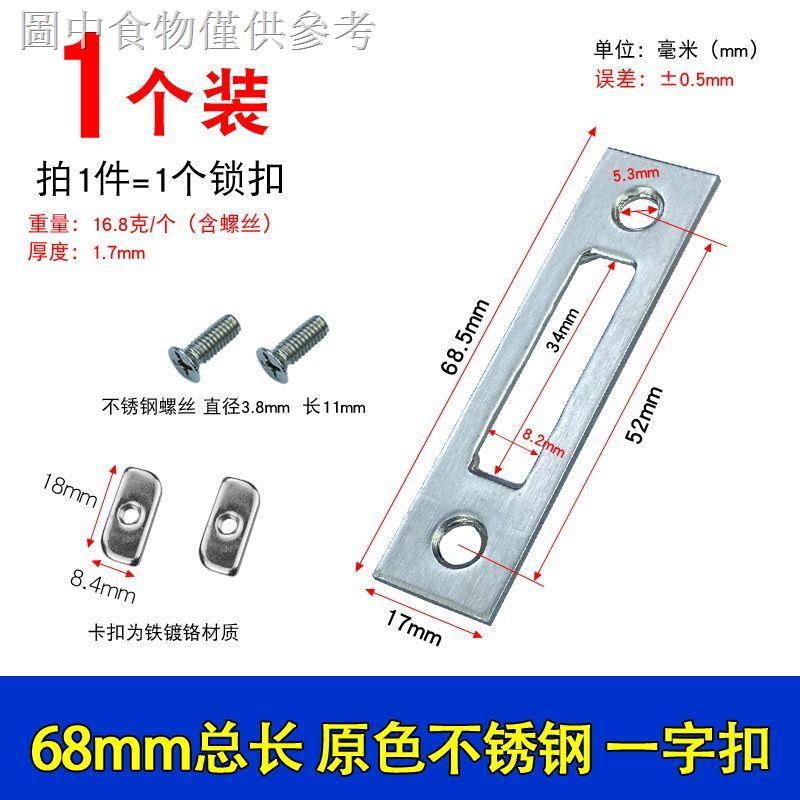 圖中食物僅供參考

1个装

单位：毫米（mm）
误差：±0.5mm

拍1件=1个锁扣

重量：16.8克/个（含螺丝）
厚度：1.7mm

不锈钢螺丝 直径3.8mm 长11mm

18mm

8.4mm

卡扣为铁镀铬材质

5.3mm

68.5mm

34mm

8.2mm

52mm

17mm

68mm总长 原色不锈钢 一字扣