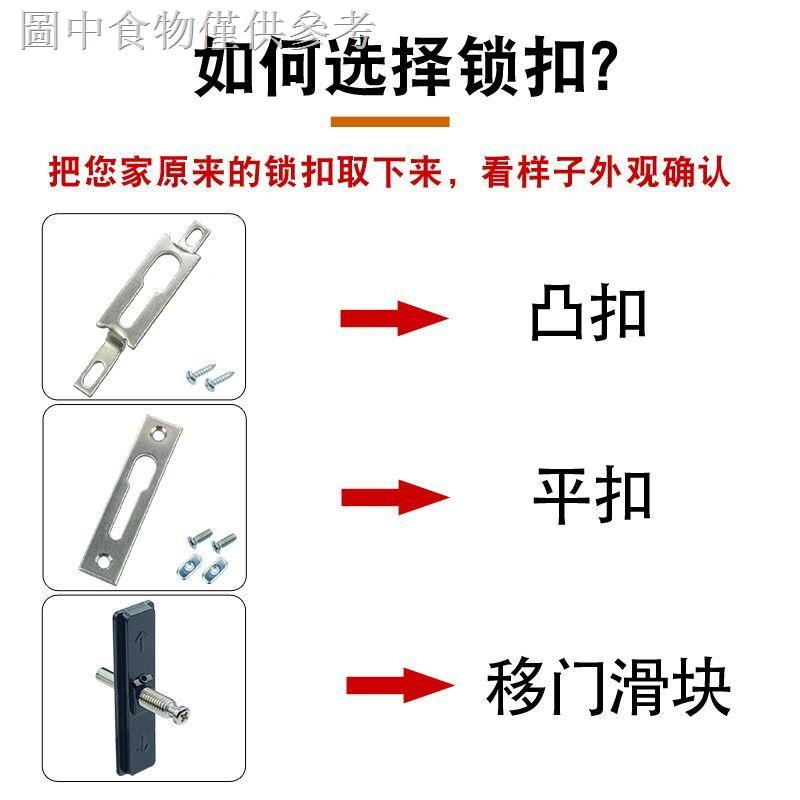 圖中食物僅供參考

如何选择锁扣?

把您家原来的锁扣取下来，看样子外观确认

凸扣

平扣

移门滑块