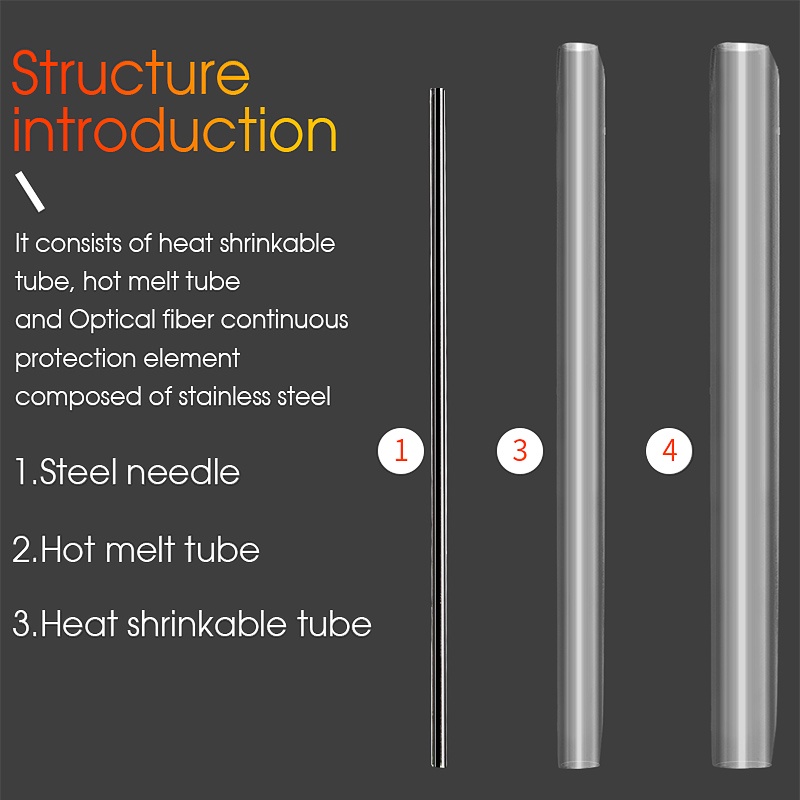 Structure introduction

It consists of heat shrinkable tube, hot melt tube and Optical fiber continuous protection element composed of stainless steel

1.Steel needle

2.Hot melt tube

3.Heat shrinkable tube

1

3

4