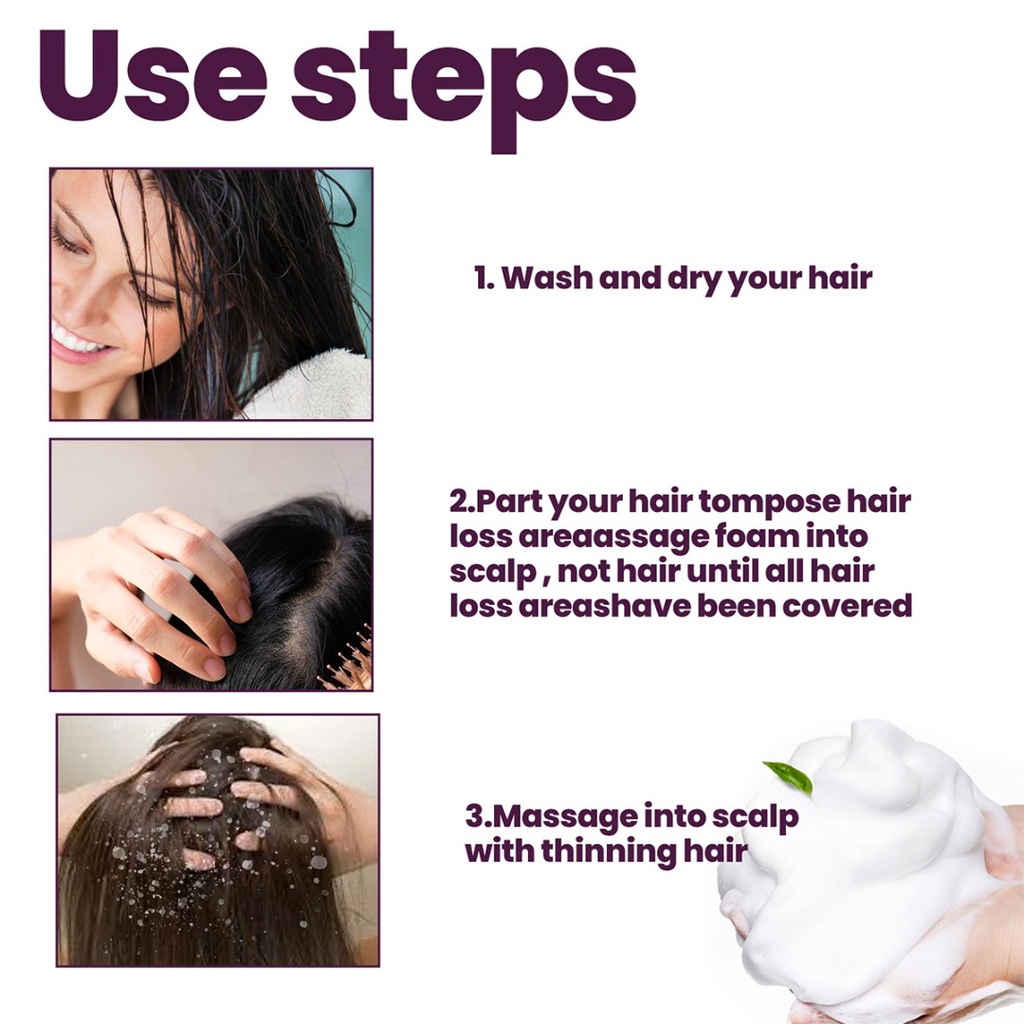 Use steps

1. Wash and dry your hair

2.Part your hair tompose hair loss areaassage foam into scalp , not hair until all hair loss areashave been covered

3.Massage into scalp with thinning hair