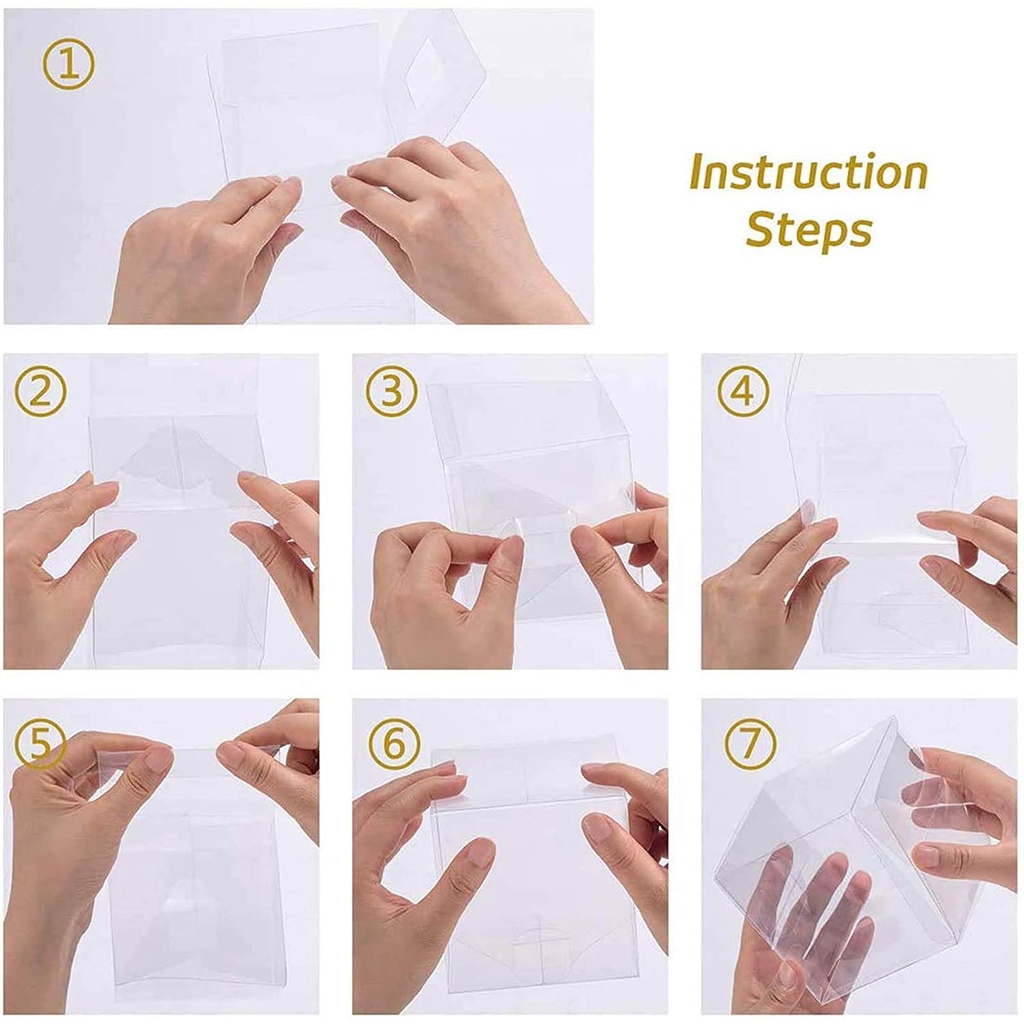 ①

Instruction Steps

②

③

④

⑤

⑥

⑦