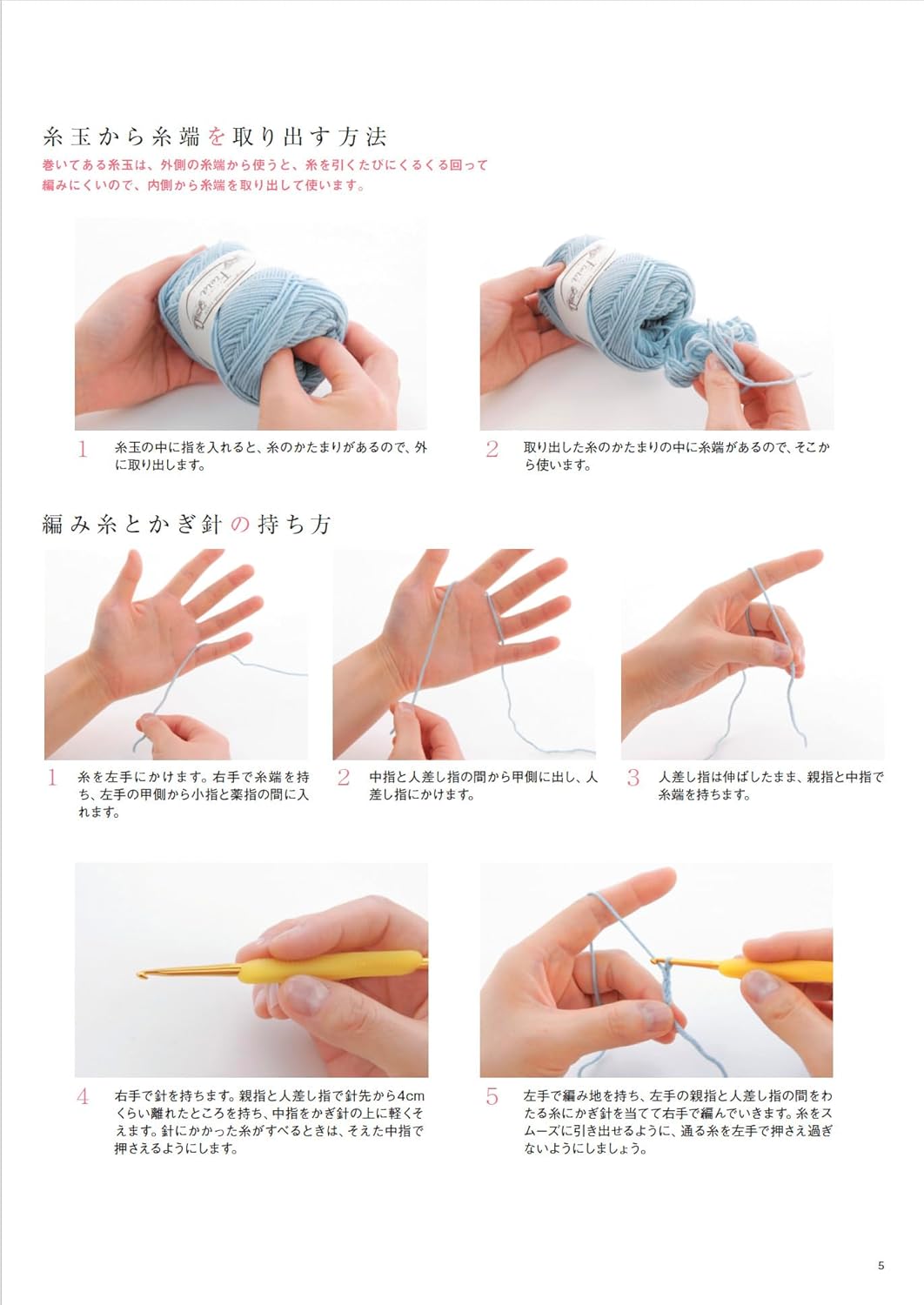 糸玉から糸端を取り出す方法

巻いてある糸玉は、外側の糸端から使うと、糸を引くたびにくるくる回って編みにくいので、内側から糸端を取り出して使います。

1 糸玉の中に指を入れると、糸のかたまりがあるので、外に取り出します。

2 取り出した糸のかたまりの中に糸端があるので、そこから使います。

編み糸とかぎ針の持ち方

1 糸を左手にかけます。右手で糸端を持ち、左手の甲側から小指と薬指の間に入れます。

2 中指と人差し指の間から甲側に出し、人差し指にかけます。

3 人差し指は伸ばしたまま、親指と中指で糸端を持ちます。

4 右手で針を持ちます。親指と人差し指で針先から4cmくらい離れたところを持ち、中指をかぎ針の上に軽くそえます。針にかかった糸がすべるときは、そえた中指で押さえるようにします。

5 左手で編み地を持ち、左手の親指と人差し指の間をわたる糸にかぎ針を当てて右手で編んでいきます。糸をスムーズに引き出せるように、通る糸を左手で押さえ過ぎないようにしましょう。

5