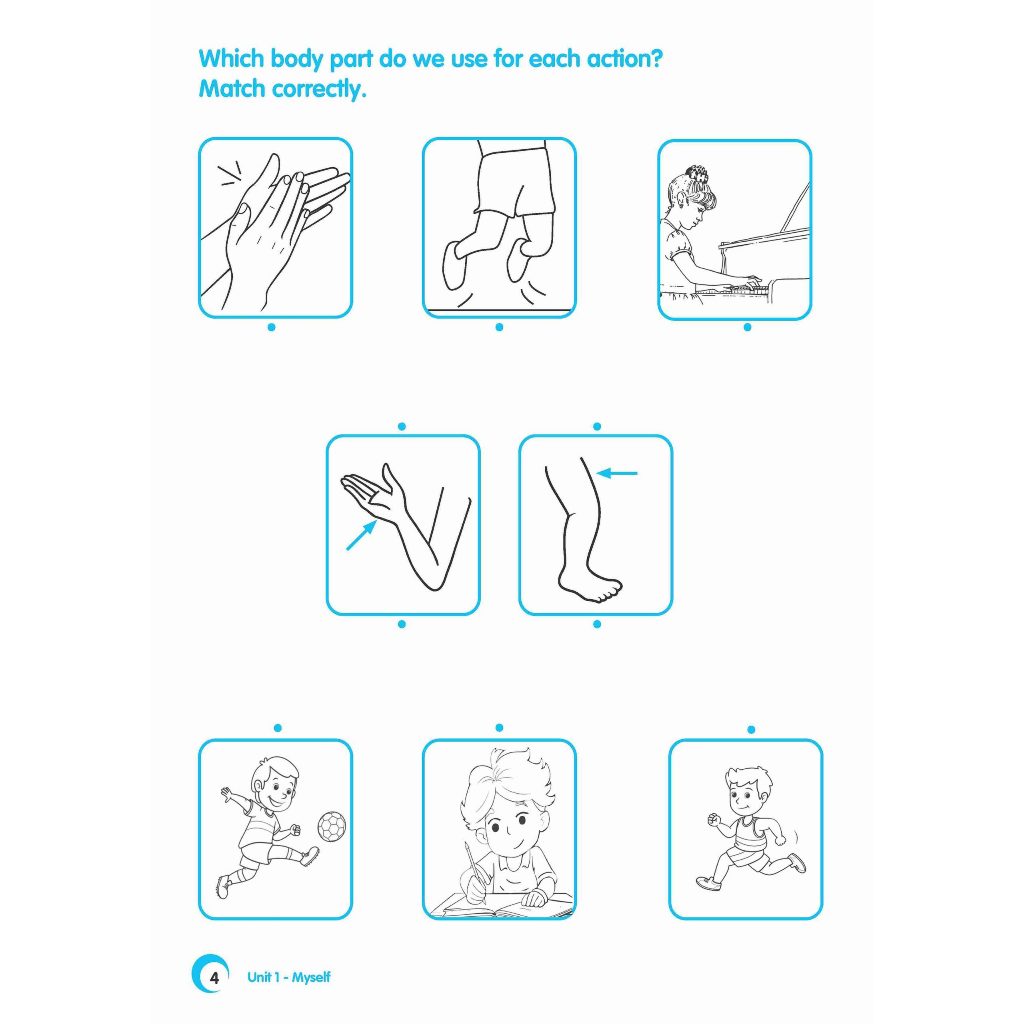 Which body part do we use for each action?
Match correctly.

4 Unit 1 - Myself