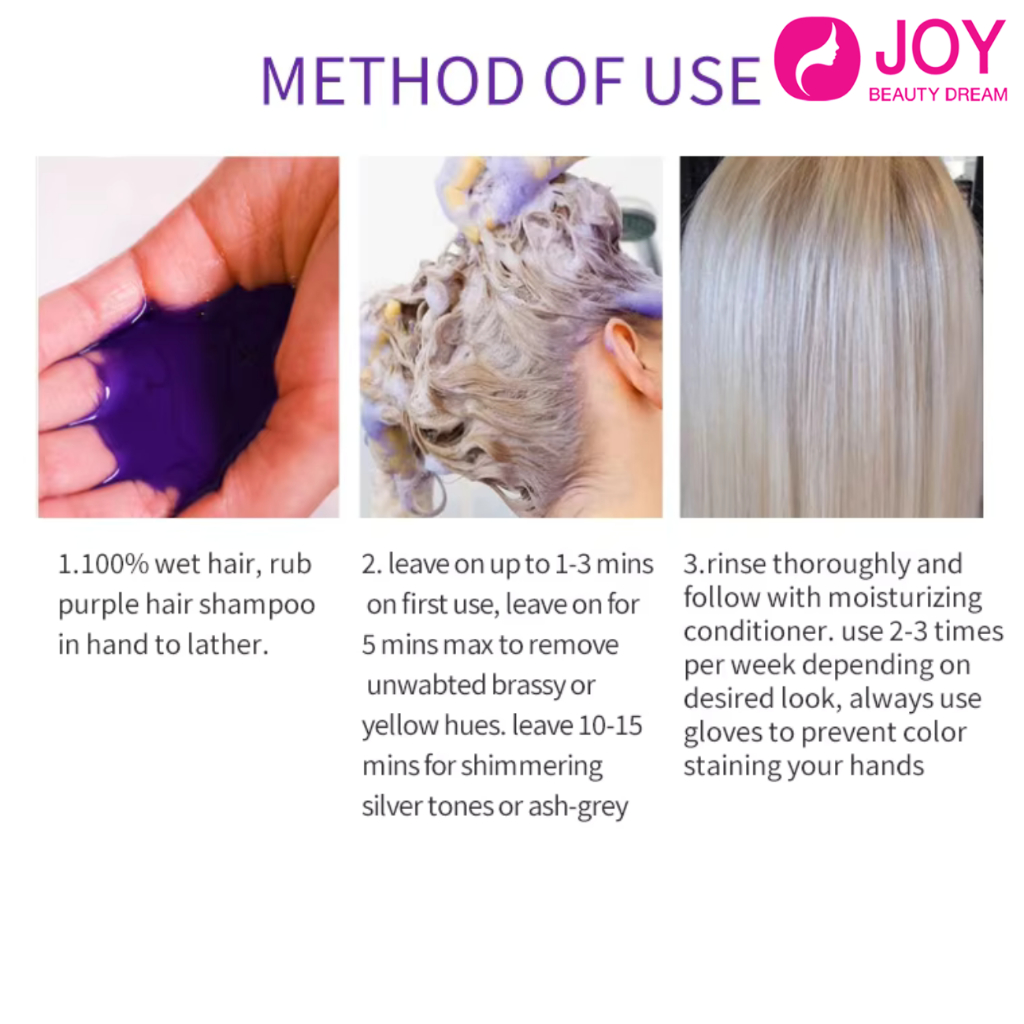 METHOD OF USE

JOY
BEAUTY DREAM

1.100% wet hair, rub purple hair shampoo in hand to lather.

2. leave on up to 1-3 mins on first use, leave on for 5 mins max to remove unwabted brassy or yellow hues. leave 10-15 mins for shimmering silver tones or ash-grey

3.rinse thoroughly and follow with moisturizing conditioner. use 2-3 times per week depending on desired look, always use gloves to prevent color staining your hands