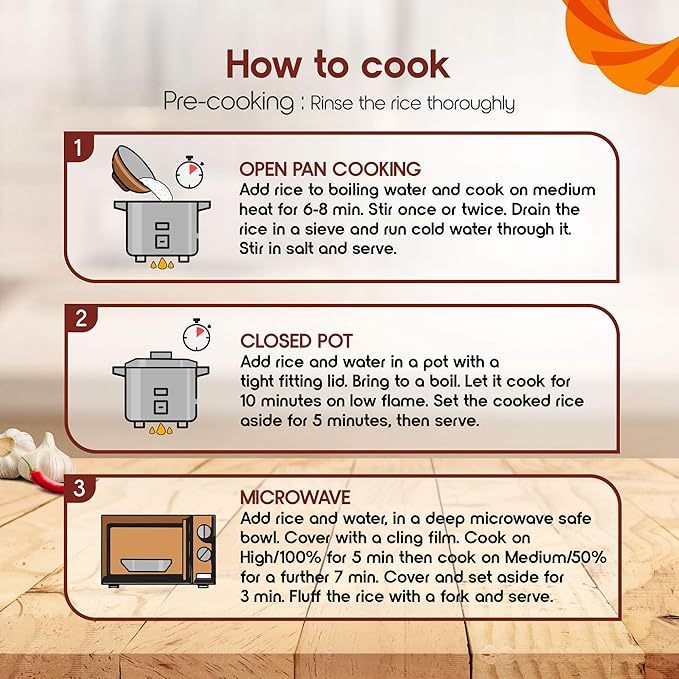 How to cook

Pre-cooking : Rinse the rice thoroughly

1

OPEN PAN COOKING
Add rice to boiling water and cook on medium heat for 6-8 min. Stir once or twice. Drain the rice in a sieve and run cold water through it. Stir in salt and serve.

2

CLOSED POT
Add rice and water in a pot with a tight fitting lid. Bring to a boil. Let it cook for 10 minutes on low flame. Set the cooked rice aside for 5 minutes, then serve.

3

MICROWAVE
Add rice and water, in a deep microwave safe bowl. Cover with a cling film. Cook on High/100% for 5 min then cook on Medium/50% for a further 7 min. Cover and set aside for 3 min. Fluff the rice with a fork and serve.