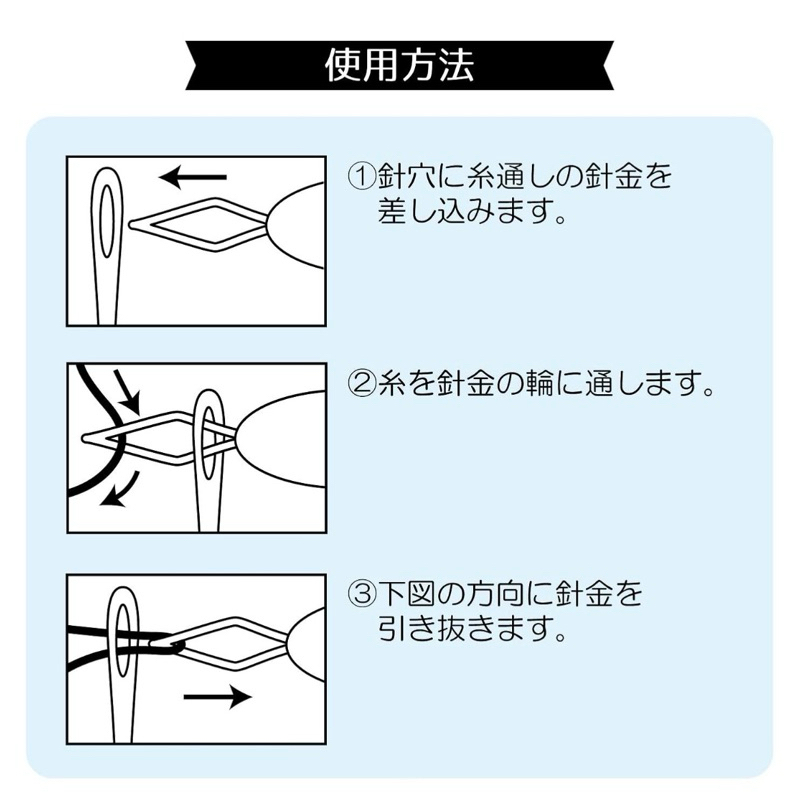 使用方法

①針穴に糸通しの針金を差し込みます。

②糸を針金の輪に通します。

③下図の方向に針金を引き抜きます。