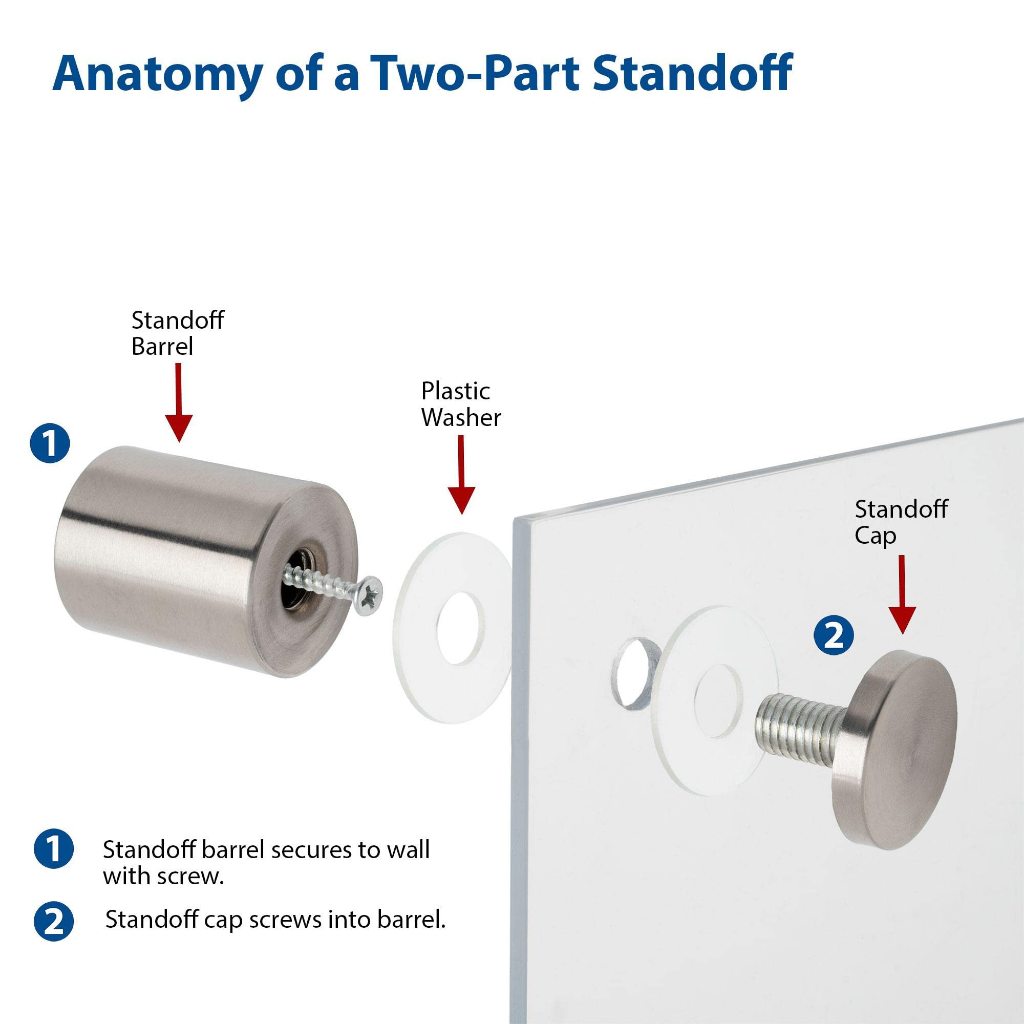 Anatomy of a Two-Part Standoff

Standoff Barrel

1

Plastic Washer

Standoff Cap

2

1 Standoff barrel secures to wall with screw.

2 Standoff cap screws into barrel.