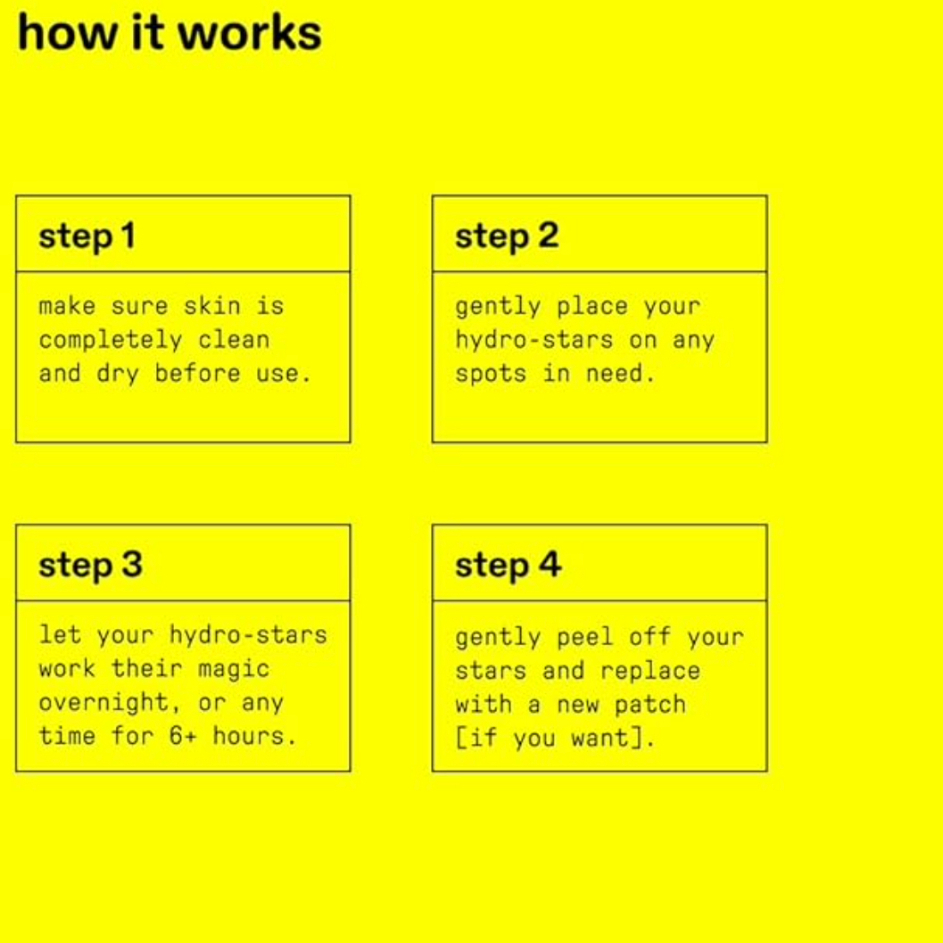 how it works

step 1

make sure skin is completely clean and dry before use.

step 2

gently place your hydro-stars on any spots in need.

step 3

let your hydro-stars work their magic overnight, or any time for 6+ hours.

step 4

gently peel off your stars and replace with a new patch [if you want].