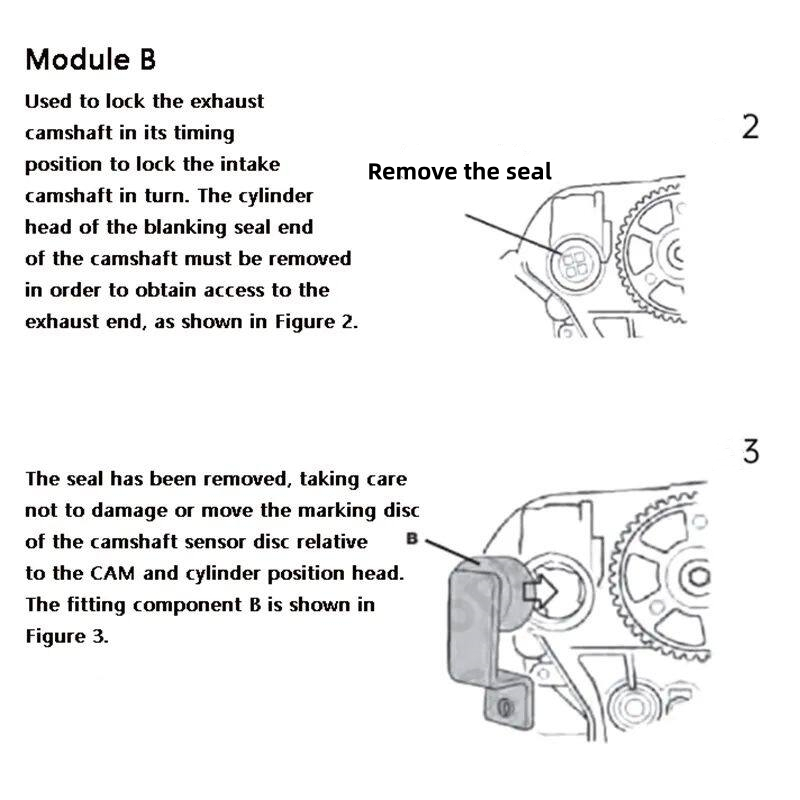 Module B

Used to lock the exhaust camshaft in its timing position to lock the intake camshaft in turn. The cylinder head of the blanking seal end of the camshaft must be removed in order to obtain access to the exhaust end, as shown in Figure 2.

2

Remove the seal

3

The seal has been removed, taking care not to damage or move the marking disc of the camshaft sensor disc relative to the CAM and cylinder position head. The fitting component B is shown in Figure 3.

B