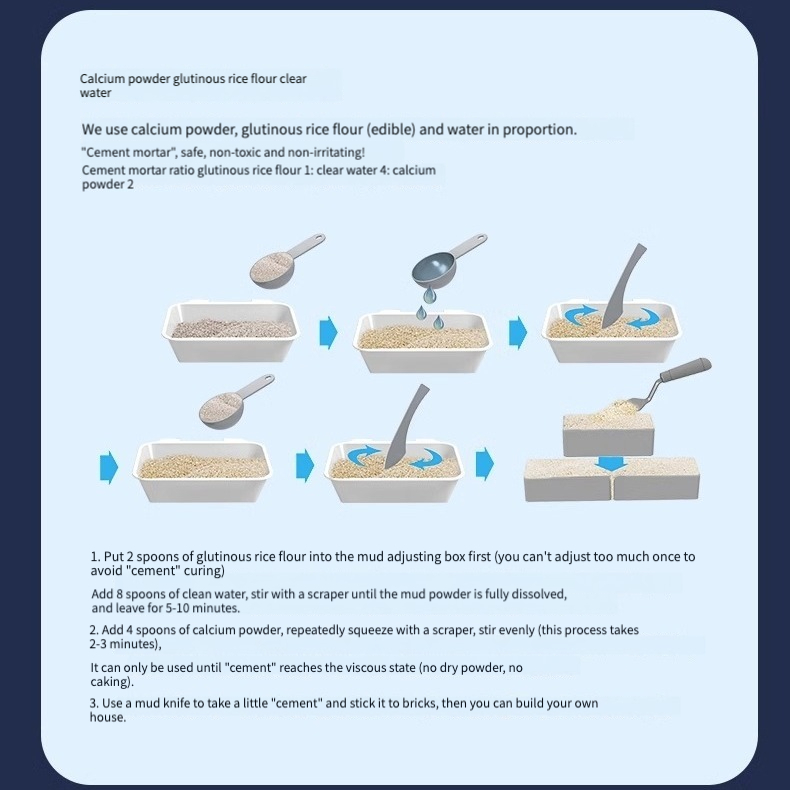 Calcium powder glutinous rice flour clear water

We use calcium powder, glutinous rice flour (edible) and water in proportion.

"Cement mortar", safe, non-toxic and non-irritating!

Cement mortar ratio glutinous rice flour 1: clear water 4: calcium powder 2

1. Put 2 spoons of glutinous rice flour into the mud adjusting box first (you can't adjust too much once to avoid "cement" curing)

Add 8 spoons of clean water, stir with a scraper until the mud powder is fully dissolved, and leave for 5-10 minutes.

2. Add 4 spoons of calcium powder, repeatedly squeeze with a scraper, stir evenly (this process takes 2-3 minutes),

It can only be used until "cement" reaches the viscous state (no dry powder, no caking).

3. Use a mud knife to take a little "cement" and stick it to bricks, then you can build your own house.