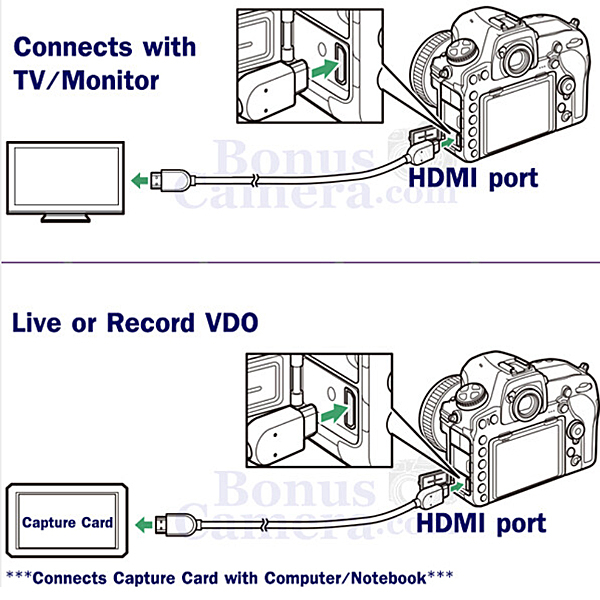 Connects with TV/Monitor

Bonus Camera.com

HDMI port

Live or Record VDO

Bonus Camera.com

Capture Card

HDMI port

***Connects Capture Card with Computer/Notebook***