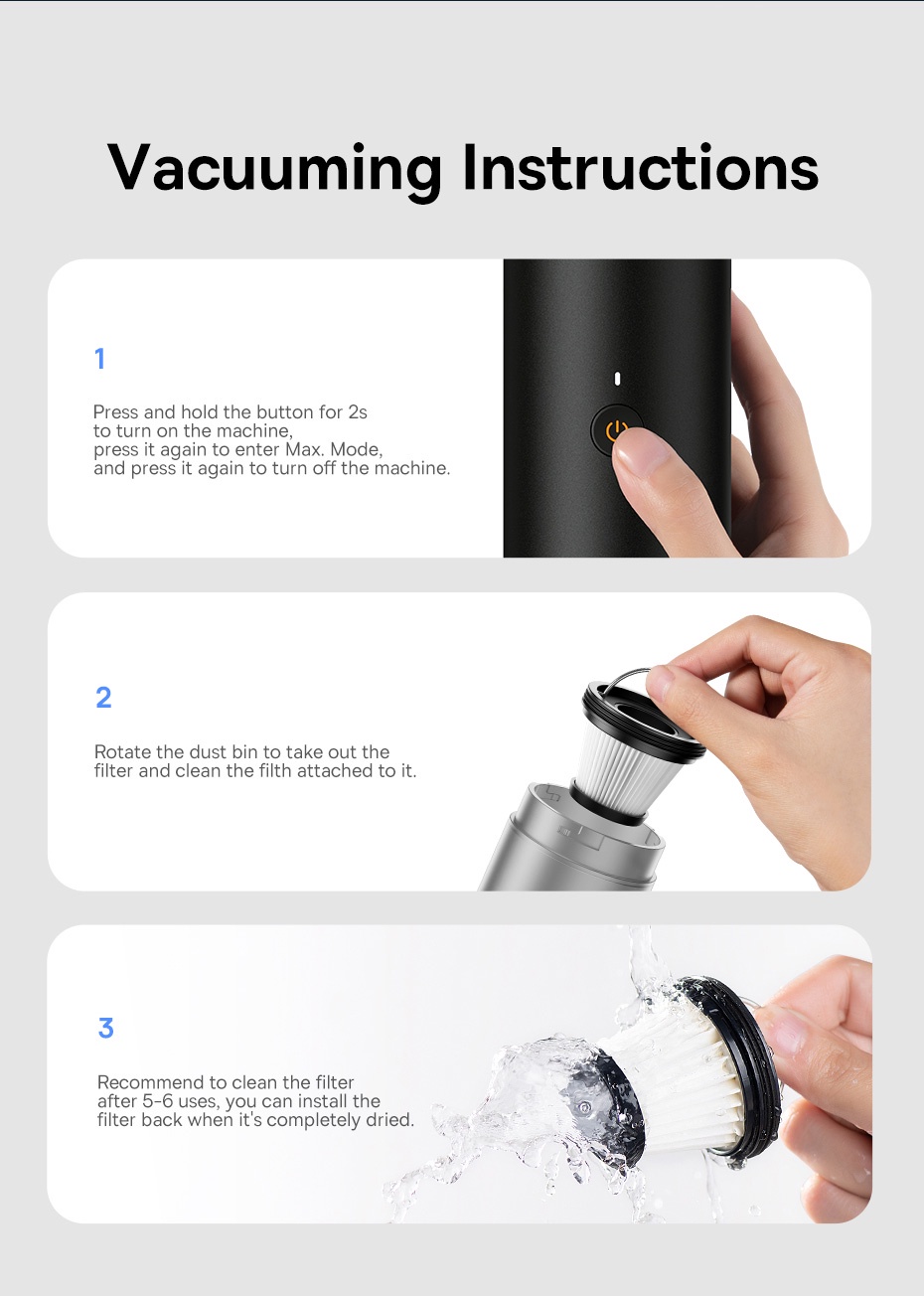 Vacuuming Instructions

1

Press and hold the button for 2s to turn on the machine, press it again to enter Max. Mode, and press it again to turn off the machine.

2

Rotate the dust bin to take out the filter and clean the filth attached to it.

3

Recommend to clean the filter after 5-6 uses, you can install the filter back when it's completely dried.