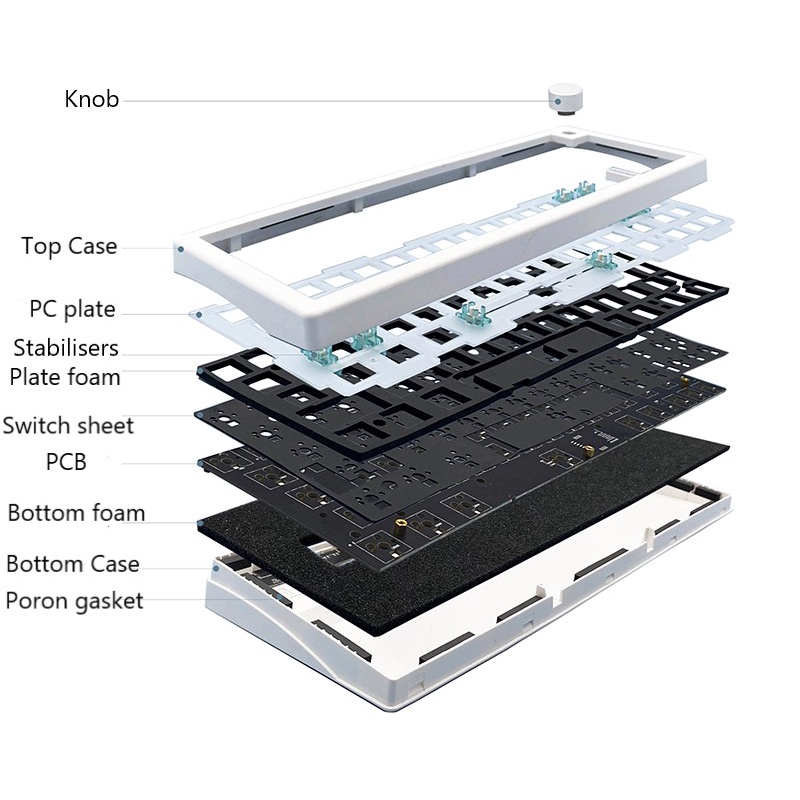 Knob

Top Case

PC plate

Stabilisers

Plate foam

Switch sheet

PCB

Bottom foam

Bottom Case

Poron gasket