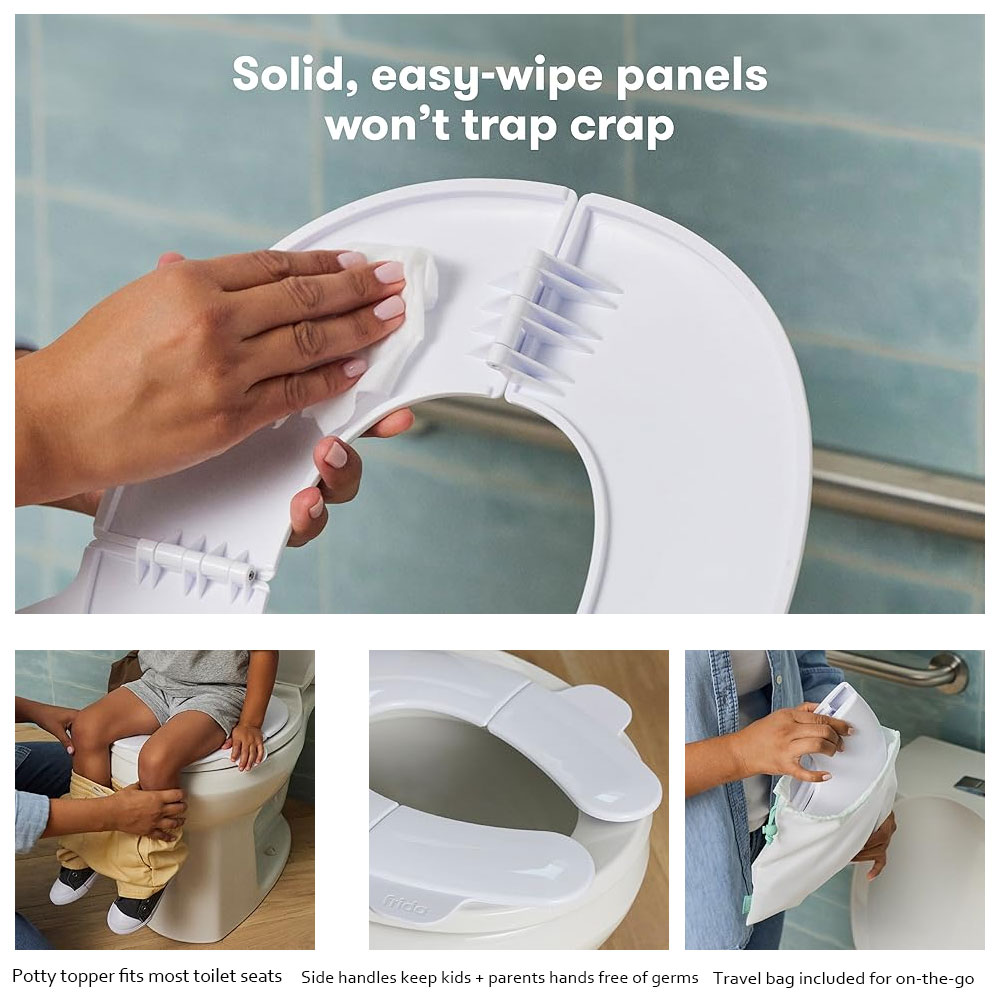 Solid, easy-wipe panels won't trap crap

frida

Potty topper fits most toilet seats

Side handles keep kids + parents hands free of germs

Travel bag included for on-the-go