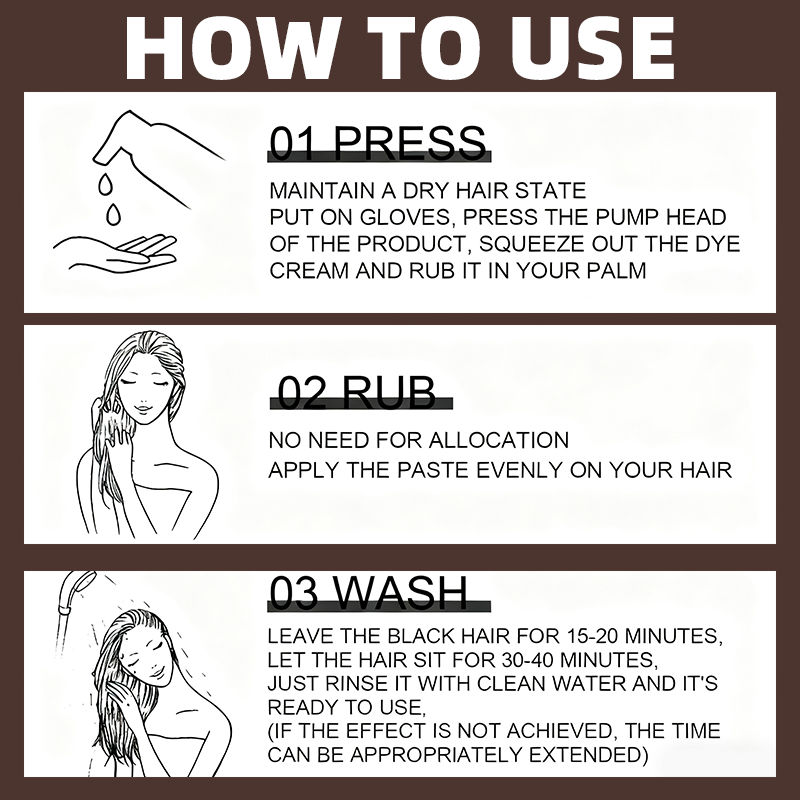 HOW TO USE

01 PRESS

MAINTAIN A DRY HAIR STATE
PUT ON GLOVES, PRESS THE PUMP HEAD OF THE PRODUCT, SQUEEZE OUT THE DYE CREAM AND RUB IT IN YOUR PALM

02 RUB

NO NEED FOR ALLOCATION
APPLY THE PASTE EVENLY ON YOUR HAIR

03 WASH

LEAVE THE BLACK HAIR FOR 15-20 MINUTES,
LET THE HAIR SIT FOR 30-40 MINUTES,
JUST RINSE IT WITH CLEAN WATER AND IT'S READY TO USE,
(IF THE EFFECT IS NOT ACHIEVED, THE TIME CAN BE APPROPRIATELY EXTENDED)