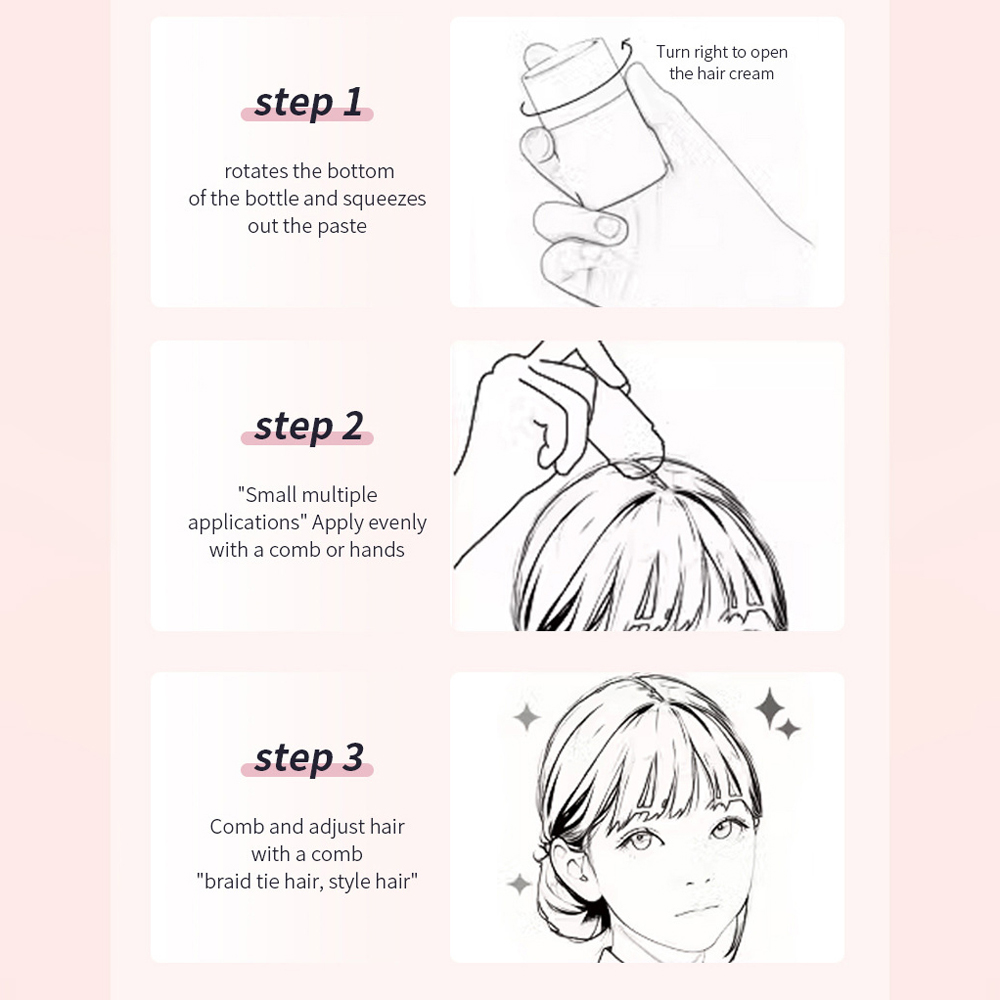 step 1

rotates the bottom of the bottle and squeezes out the paste

Turn right to open the hair cream

step 2

"Small multiple applications" Apply evenly with a comb or hands

step 3

Comb and adjust hair with a comb "braid tie hair, style hair"