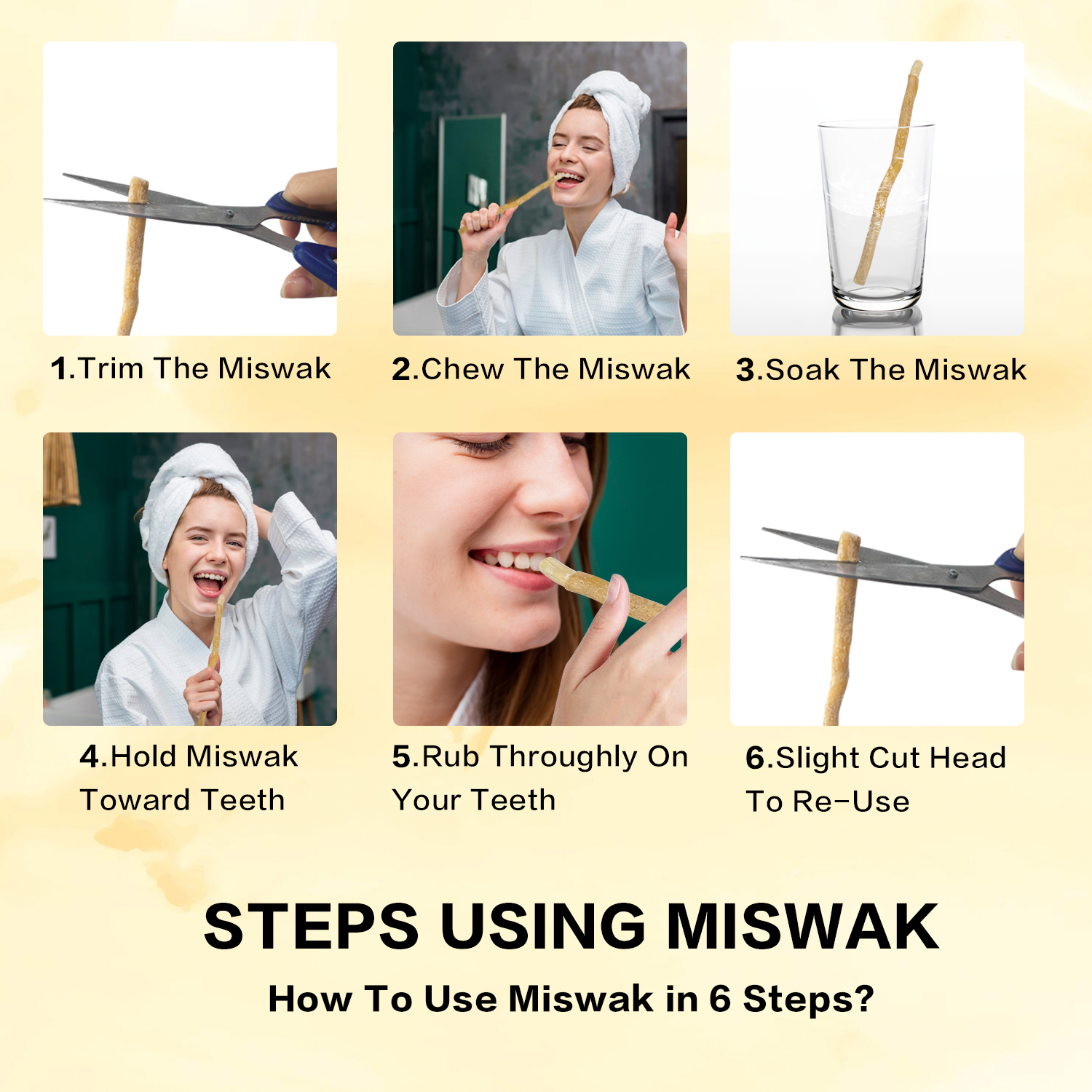 1.Trim The Miswak

2.Chew The Miswak

3.Soak The Miswak

4.Hold Miswak Toward Teeth

5.Rub Throughly On Your Teeth

6.Slight Cut Head To Re-Use

STEPS USING MISWAK

How To Use Miswak in 6 Steps?