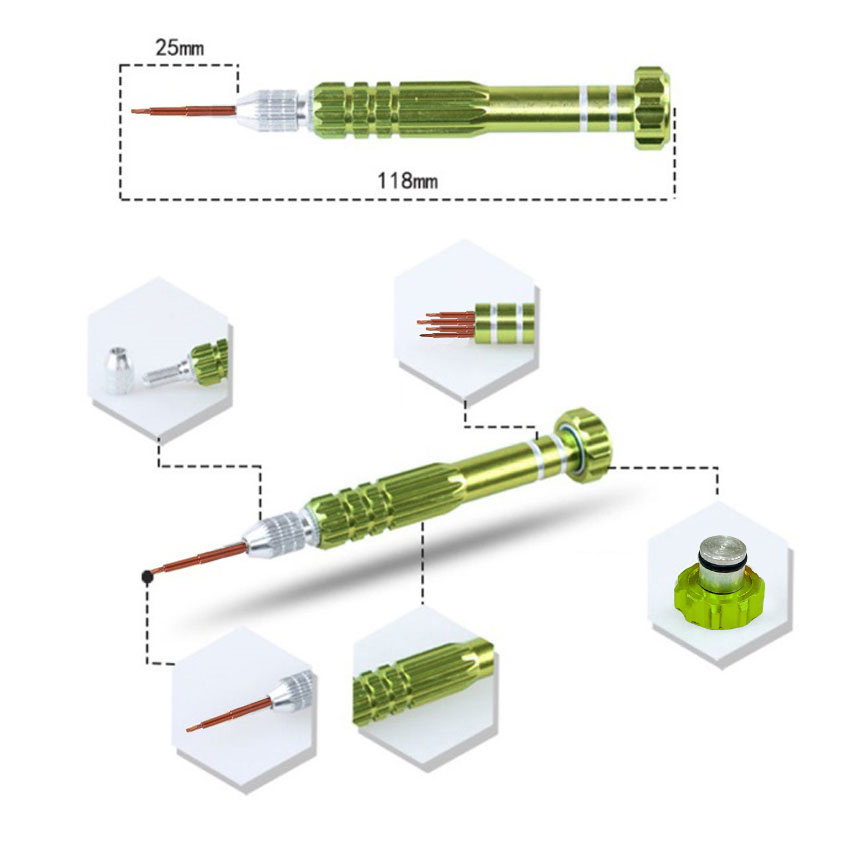 25mm

118mm