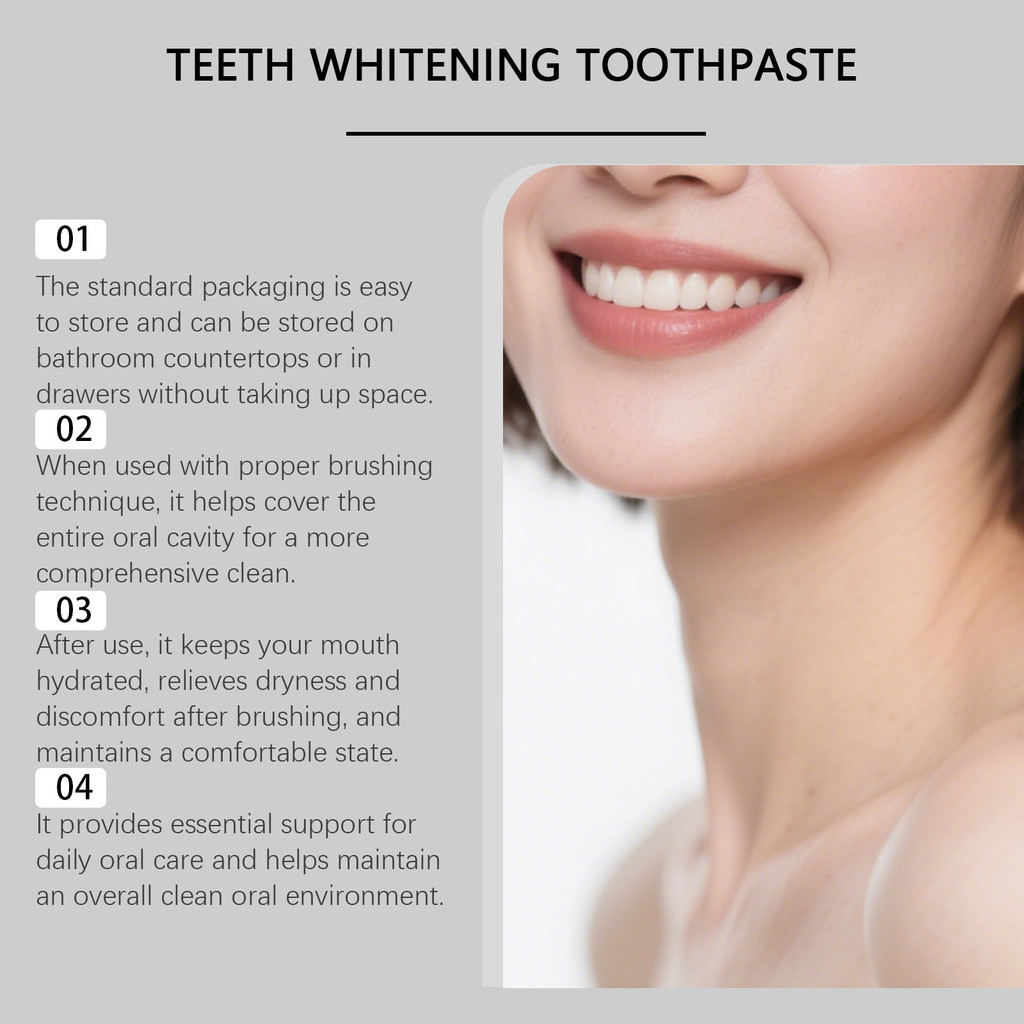 TEETH WHITENING TOOTHPASTE

01
The standard packaging is easy to store and can be stored on bathroom countertops or in drawers without taking up space.

02
When used with proper brushing technique, it helps cover the entire oral cavity for a more comprehensive clean.

03
After use, it keeps your mouth hydrated, relieves dryness and discomfort after brushing, and maintains a comfortable state.

04
It provides essential support for daily oral care and helps maintain an overall clean oral environment.