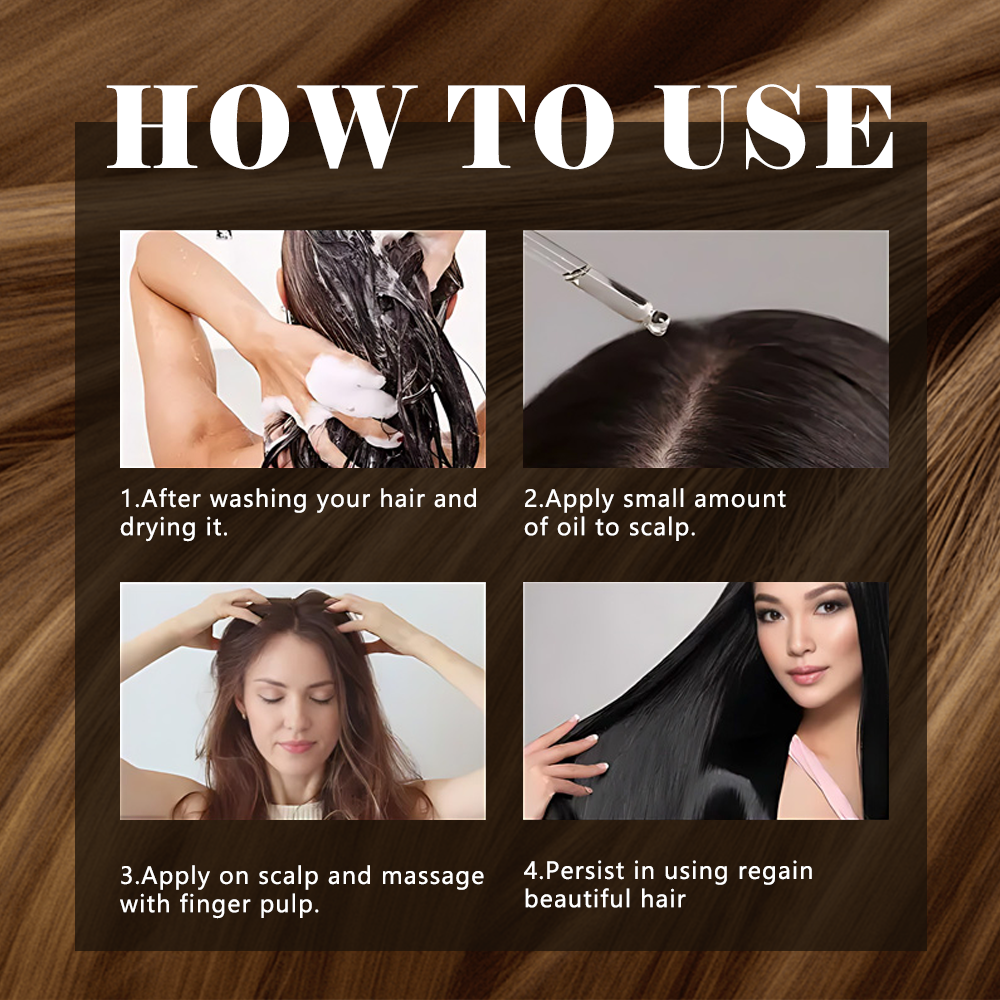 HOW TO USE

1.After washing your hair and drying it.

2.Apply small amount of oil to scalp.

3.Apply on scalp and massage with finger pulp.

4.Persist in using regain beautiful hair