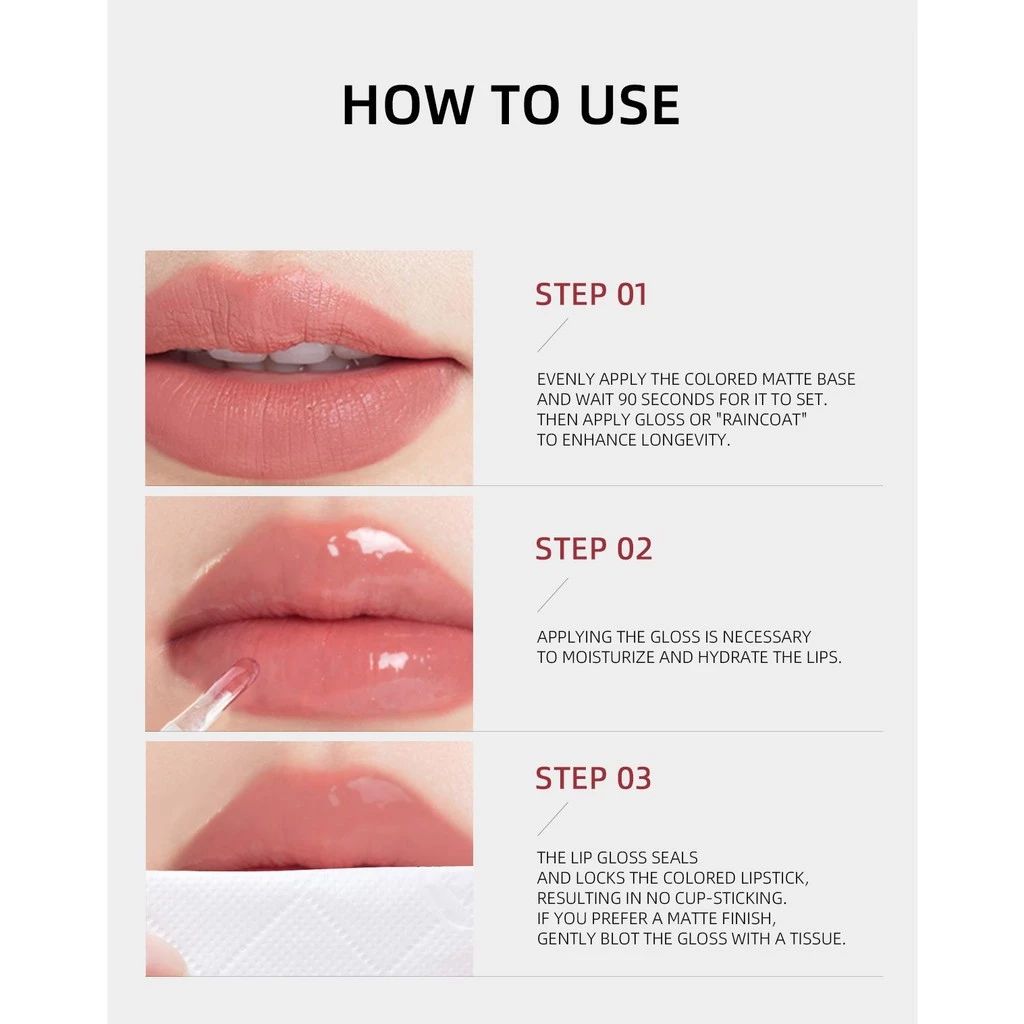 HOW TO USE

STEP 01

EVENLY APPLY THE COLORED MATTE BASE AND WAIT 90 SECONDS FOR IT TO SET. THEN APPLY GLOSS OR "RAINCOAT" TO ENHANCE LONGEVITY.

STEP 02

APPLYING THE GLOSS IS NECESSARY TO MOISTURIZE AND HYDRATE THE LIPS.

STEP 03

THE LIP GLOSS SEALS AND LOCKS THE COLORED LIPSTICK, RESULTING IN NO CUP-STICKING. IF YOU PREFER A MATTE FINISH, GENTLY BLOT THE GLOSS WITH A TISSUE.