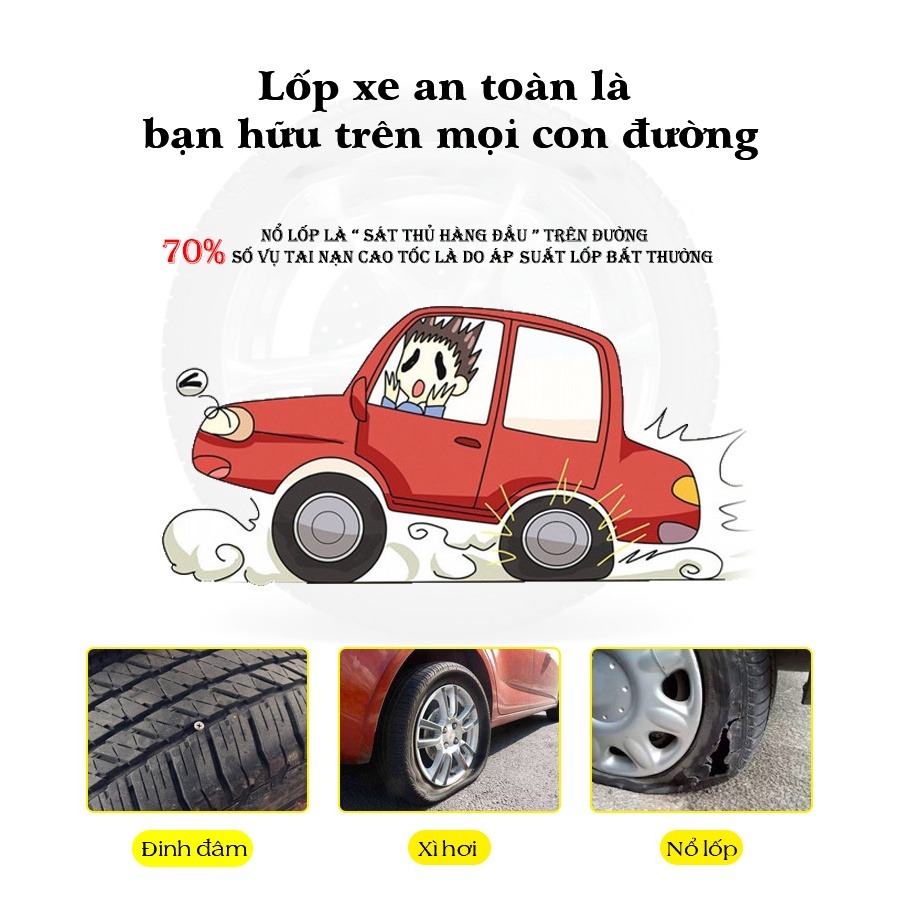 Lốp xe an toàn là
bạn hữu trên mọi con đường

NỔ LỐP LÀ " SÁT THỦ HÀNG ĐẦU " TRÊN ĐƯỜNG
70% SỐ VỤ TAI NẠN CAO TỐC LÀ DO ÁP SUẤT LỐP BẤT THƯỜNG

Đinh đâm

Xì hơi

Nổ lốp