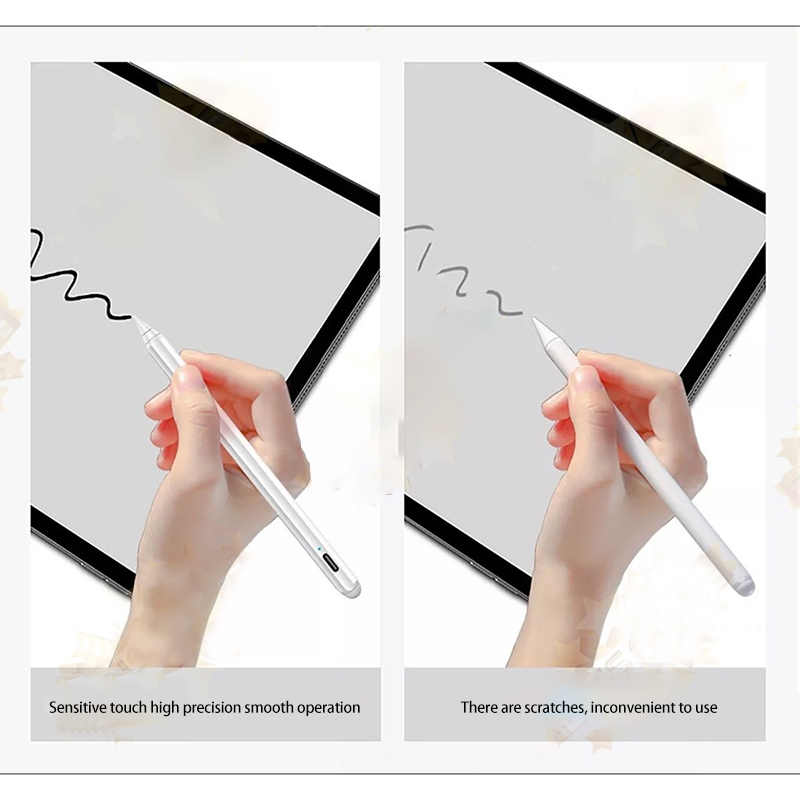 Sensitive touch high precision smooth operation

There are scratches, inconvenient to use