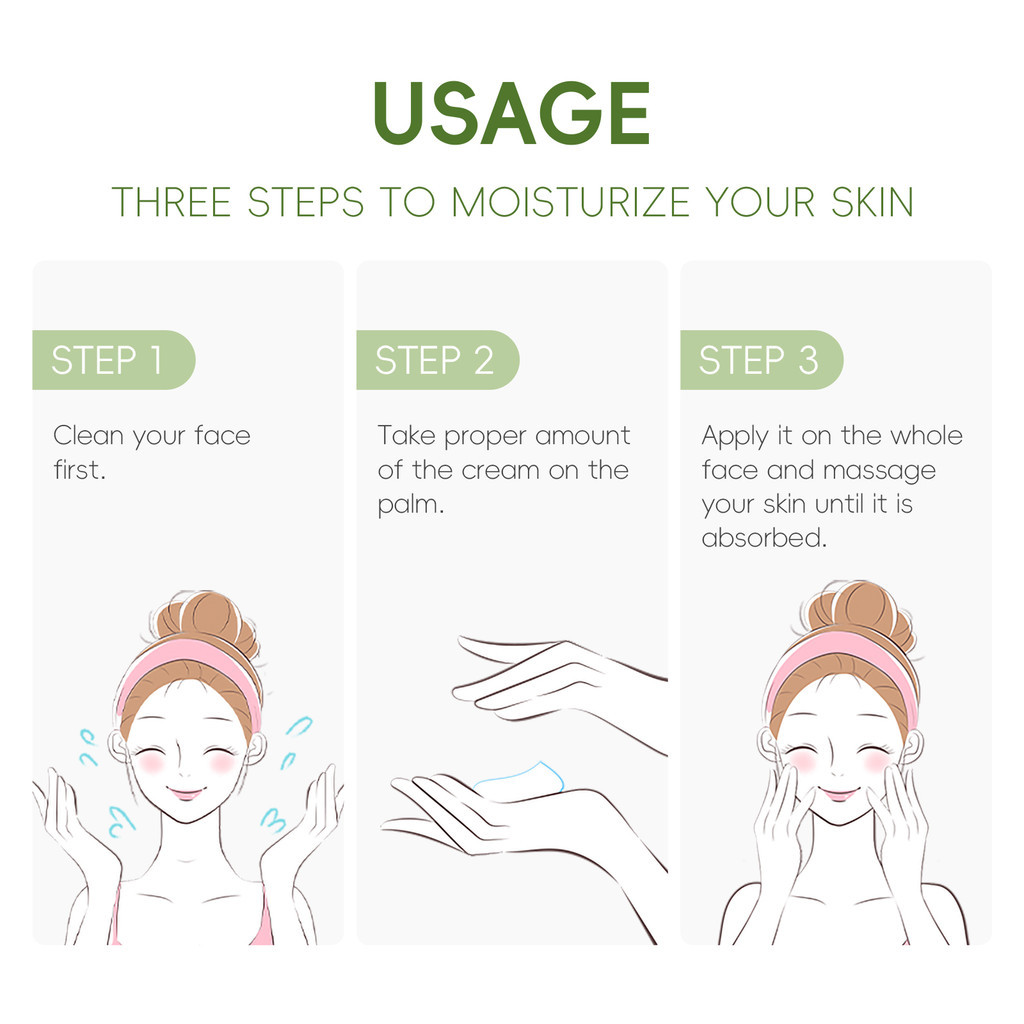 USAGE

THREE STEPS TO MOISTURIZE YOUR SKIN

STEP 1

Clean your face first.

STEP 2

Take proper amount of the cream on the palm.

STEP 3

Apply it on the whole face and massage your skin until it is absorbed.