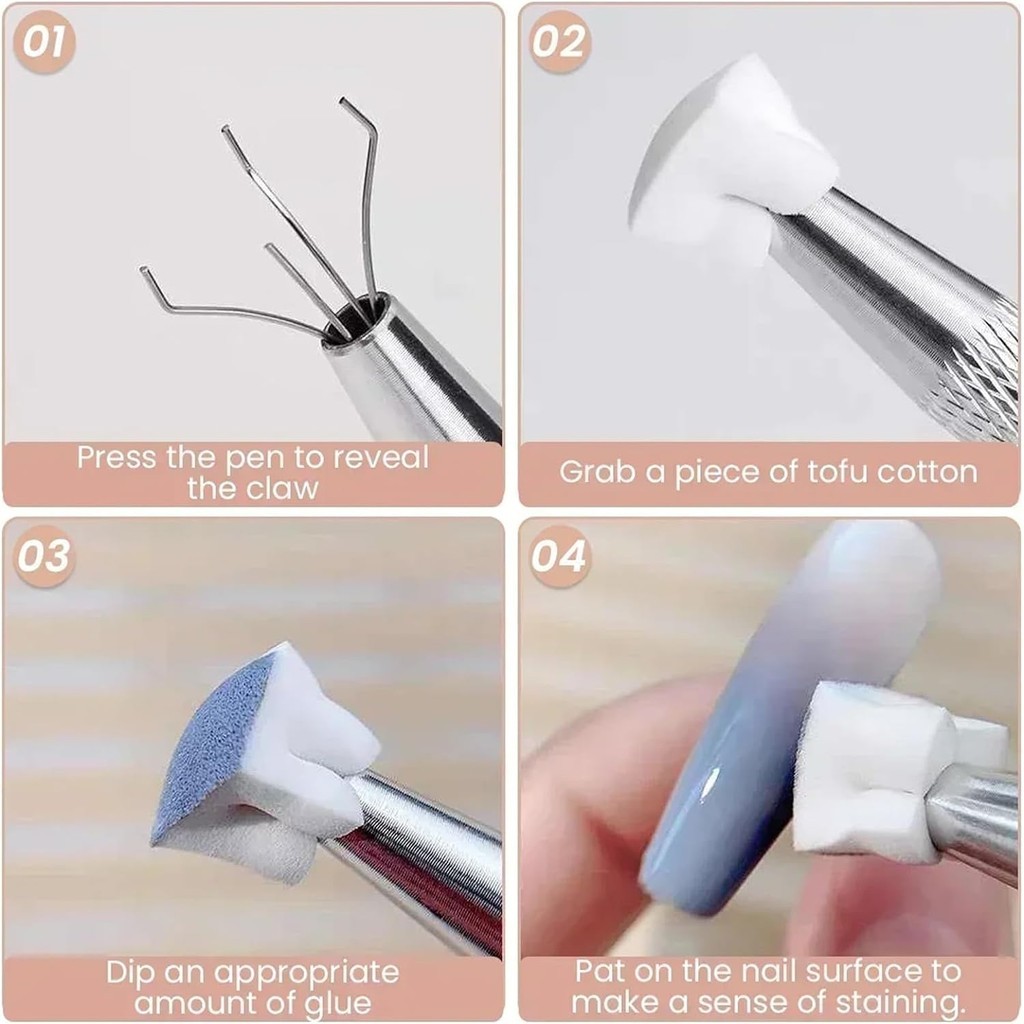 01

Press the pen to reveal the claw

02

Grab a piece of tofu cotton

03

Dip an appropriate amount of glue

04

Pat on the nail surface to make a sense of staining.