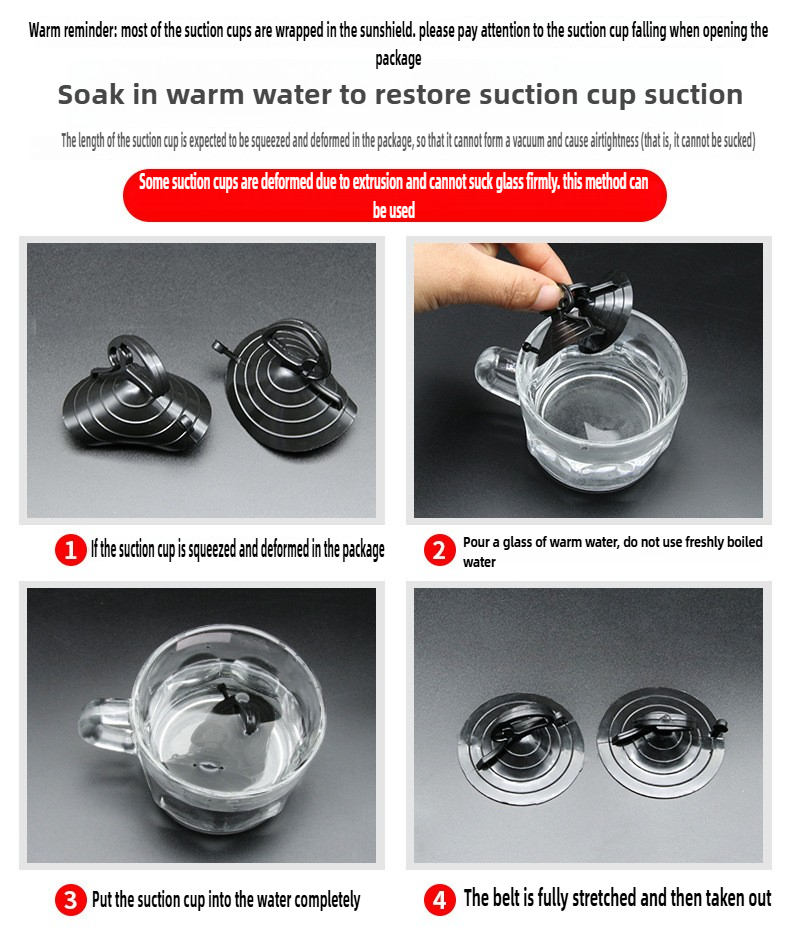 Warm reminder: most of the suction cups are wrapped in the sunshield. please pay attention to the suction cup falling when opening the package

Soak in warm water to restore suction cup suction

The length of the suction cup is expected to be squeezed and deformed in the package, so that it cannot form a vacuum and cause airtightness (that is, it cannot be sucked)

Some suction cups are deformed due to extrusion and cannot suck glass firmly. this method can be used

1 If the suction cup is squeezed and deformed in the package

2 Pour a glass of warm water, do not use freshly boiled water

3 Put the suction cup into the water completely

4 The belt is fully stretched and then taken out