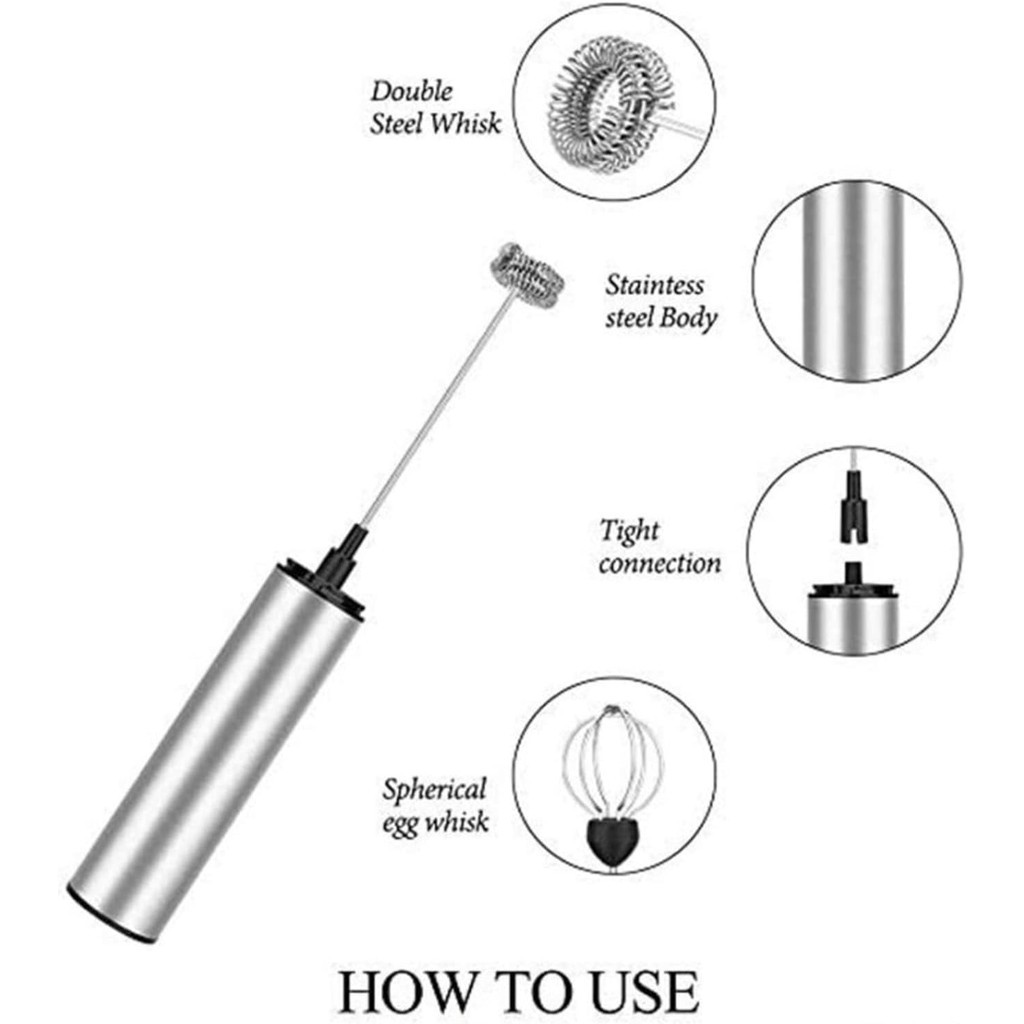 Double Steel Whisk

Staintess steel Body

Tight connection

Spherical egg whisk

HOW TO USE