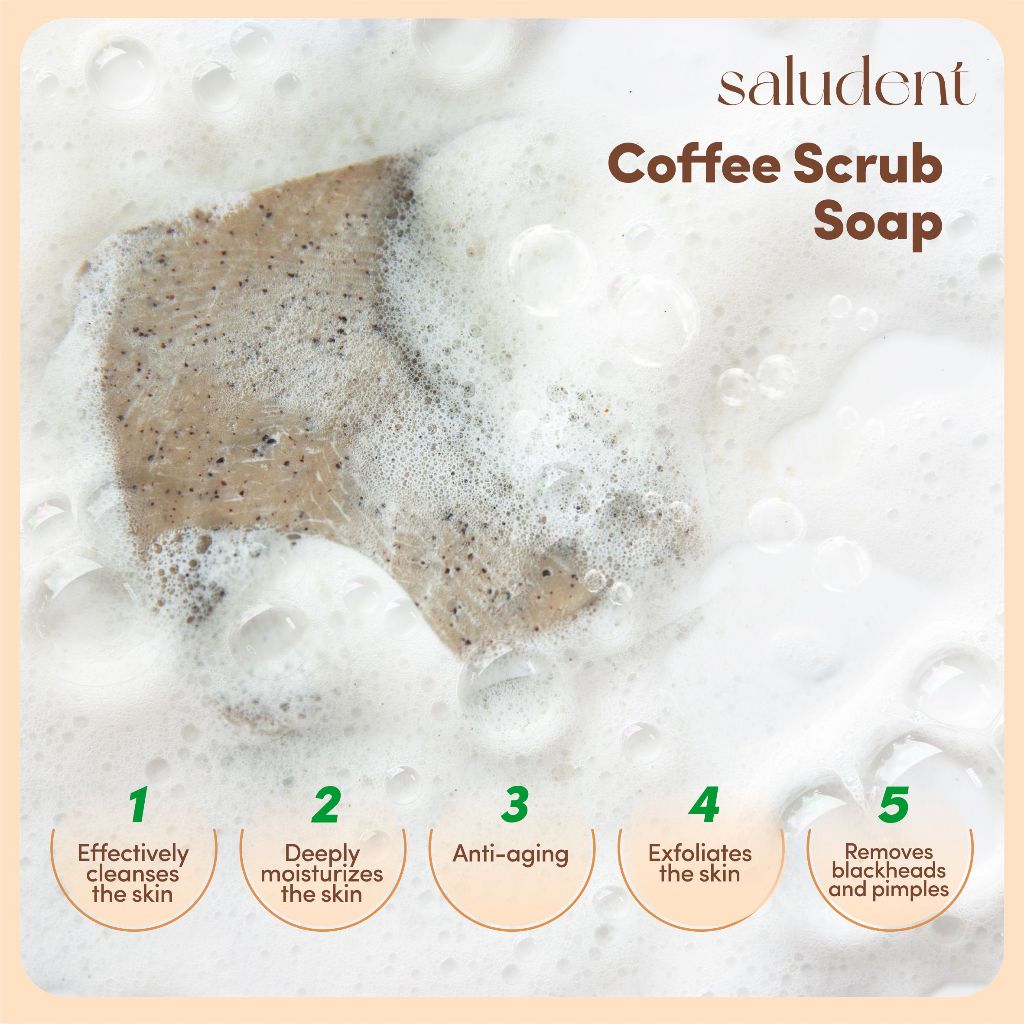 saludent

Coffee Scrub Soap

1
Effectively cleanses the skin

2
Deeply moisturizes the skin

3
Anti-aging

4
Exfoliates the skin

5
Removes blackheads and pimples