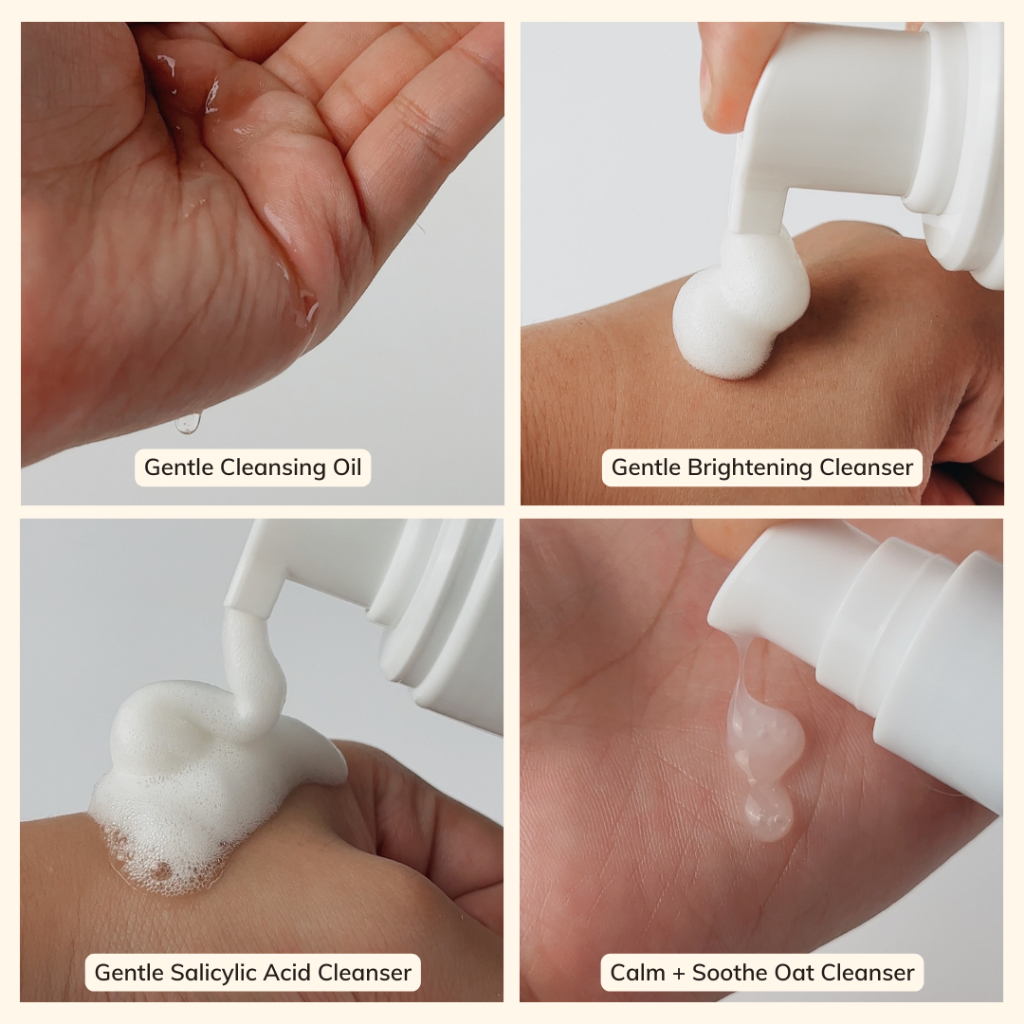 Gentle Cleansing Oil

Gentle Brightening Cleanser

Gentle Salicylic Acid Cleanser

Calm + Soothe Oat Cleanser