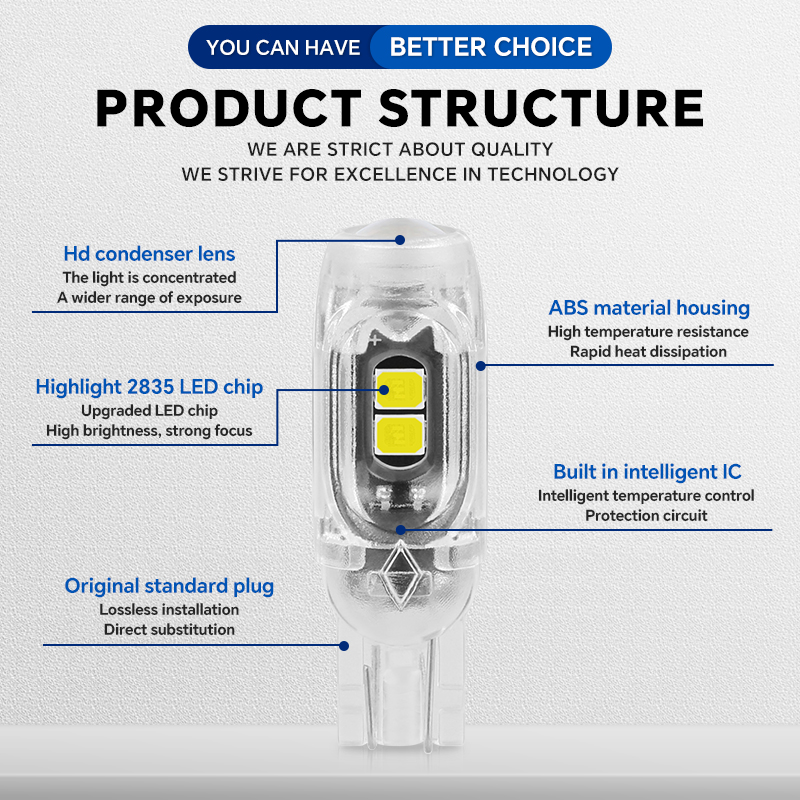 YOU CAN HAVE BETTER CHOICE

PRODUCT STRUCTURE

WE ARE STRICT ABOUT QUALITY
WE STRIVE FOR EXCELLENCE IN TECHNOLOGY

Hd condenser lens
The light is concentrated
A wider range of exposure

ABS material housing
High temperature resistance
Rapid heat dissipation

Highlight 2835 LED chip
Upgraded LED chip
High brightness, strong focus

Built in intelligent IC
Intelligent temperature control
Protection circuit

Original standard plug
Lossless installation
Direct substitution