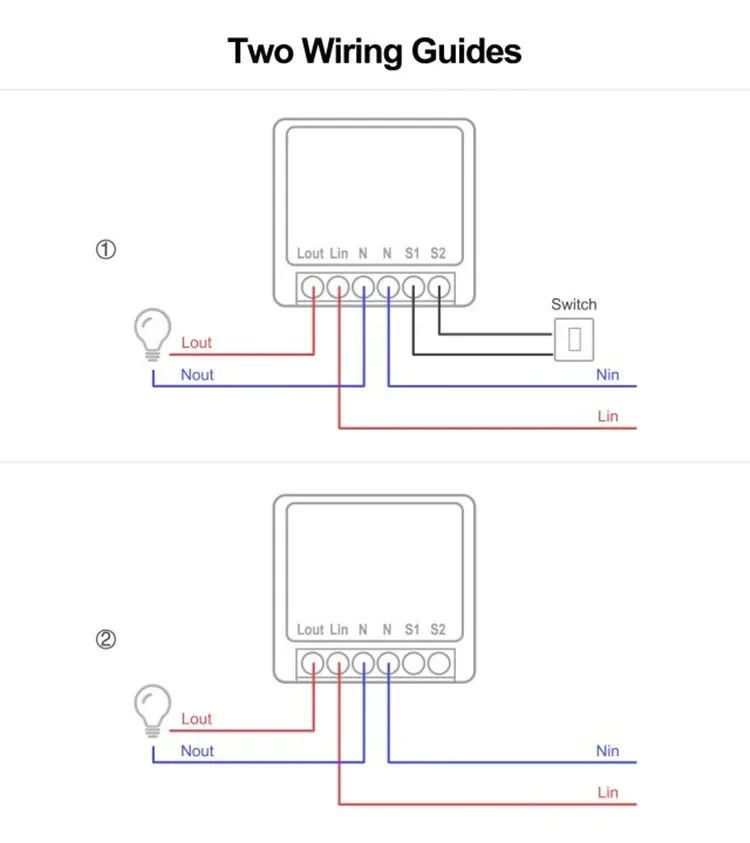 Two Wiring Guides

①

Lout Lin N N S1 S2

Switch

Lout

Nout

Nin

Lin

②

Lout Lin N N S1 S2

Lout

Nout

Nin

Lin