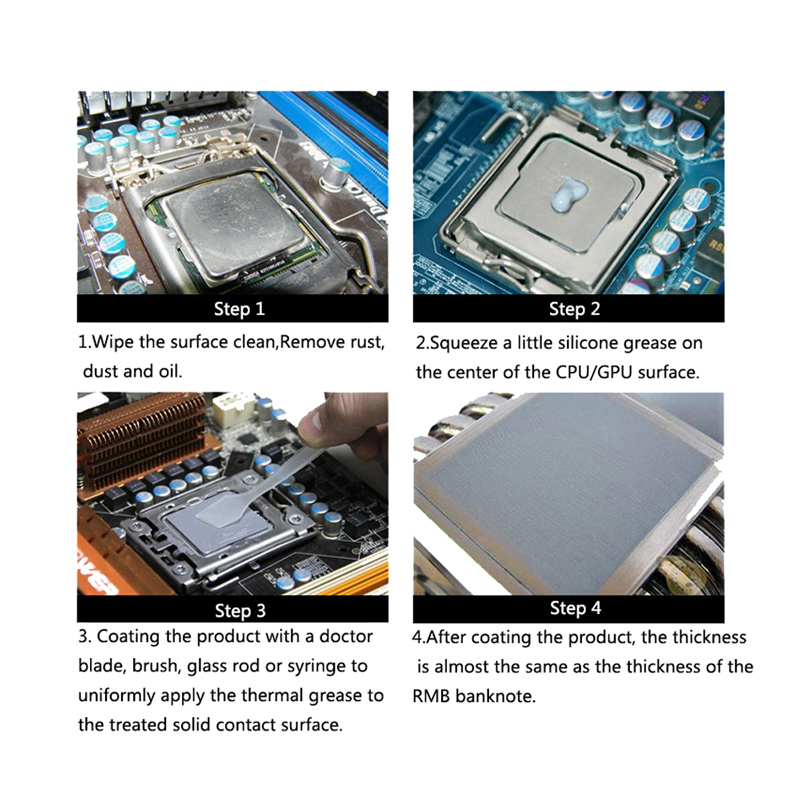 Step 1

1.Wipe the surface clean,Remove rust, dust and oil.

Step 2

2.Squeeze a little silicone grease on the center of the CPU/GPU surface.

Step 3

3. Coating the product with a doctor blade, brush, glass rod or syringe to uniformly apply the thermal grease to the treated solid contact surface.

Step 4

4.After coating the product, the thickness is almost the same as the thickness of the RMB banknote.