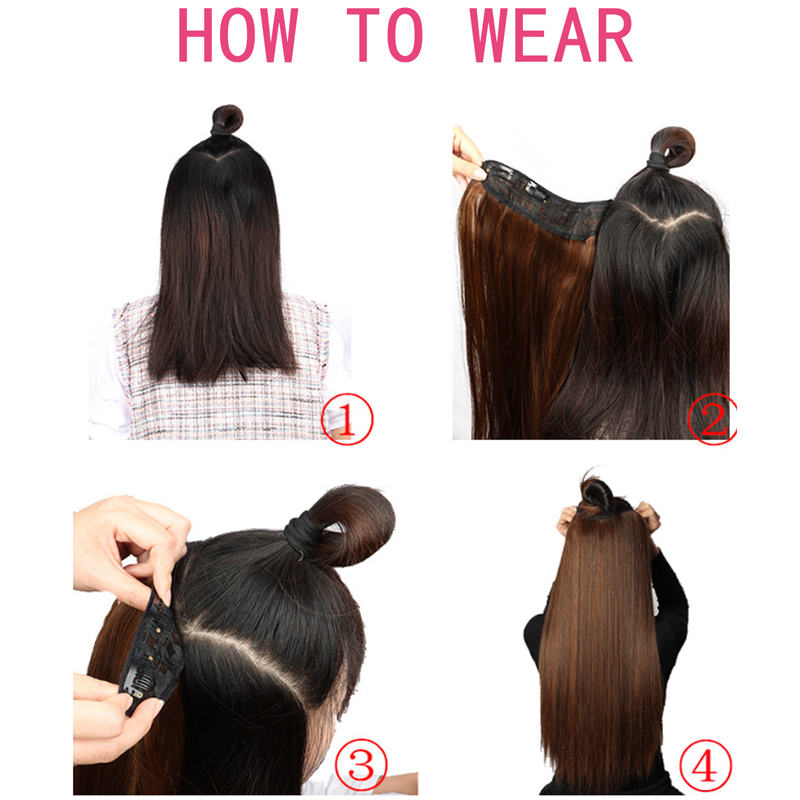 HOW TO WEAR

①

②

③

④