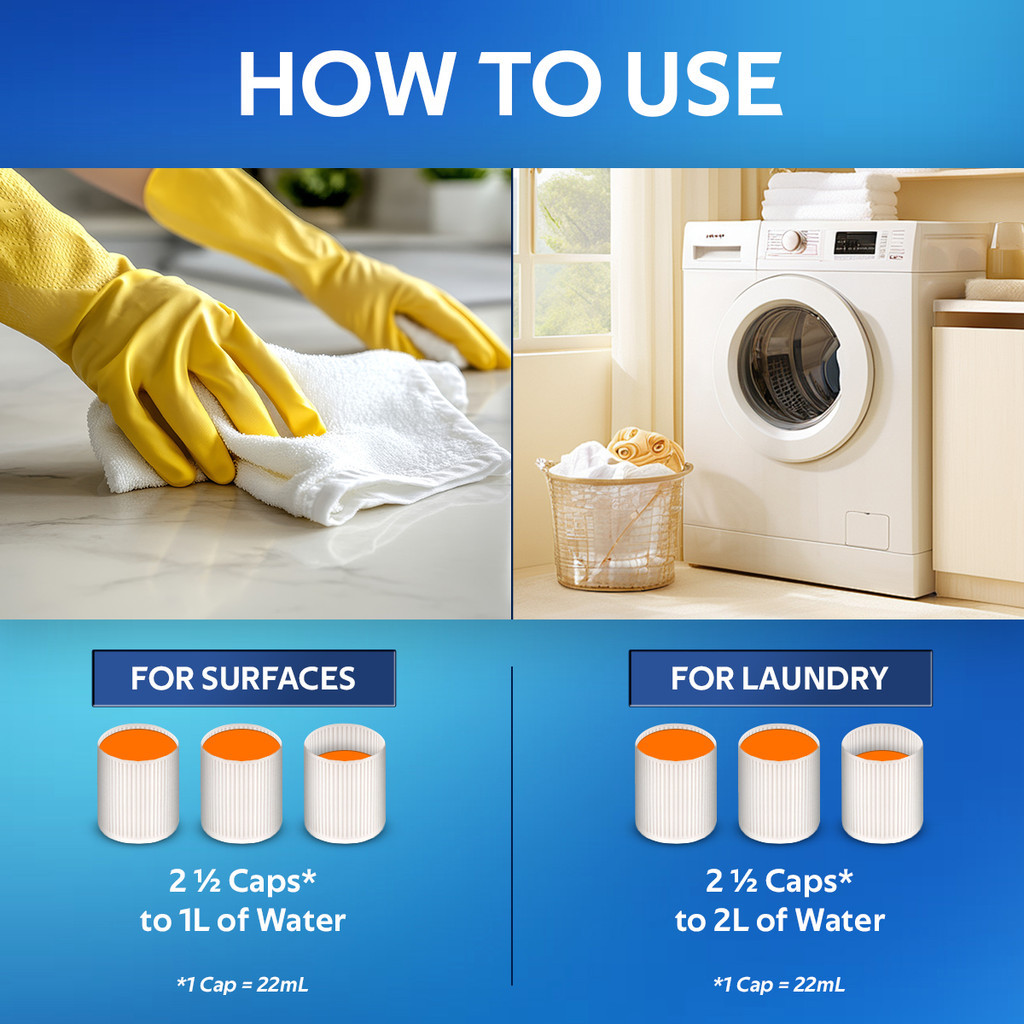 HOW TO USE

FOR SURFACES

2 ½ Caps* to 1L of Water

*1 Cap = 22mL

FOR LAUNDRY

2 ½ Caps* to 2L of Water

*1 Cap = 22mL