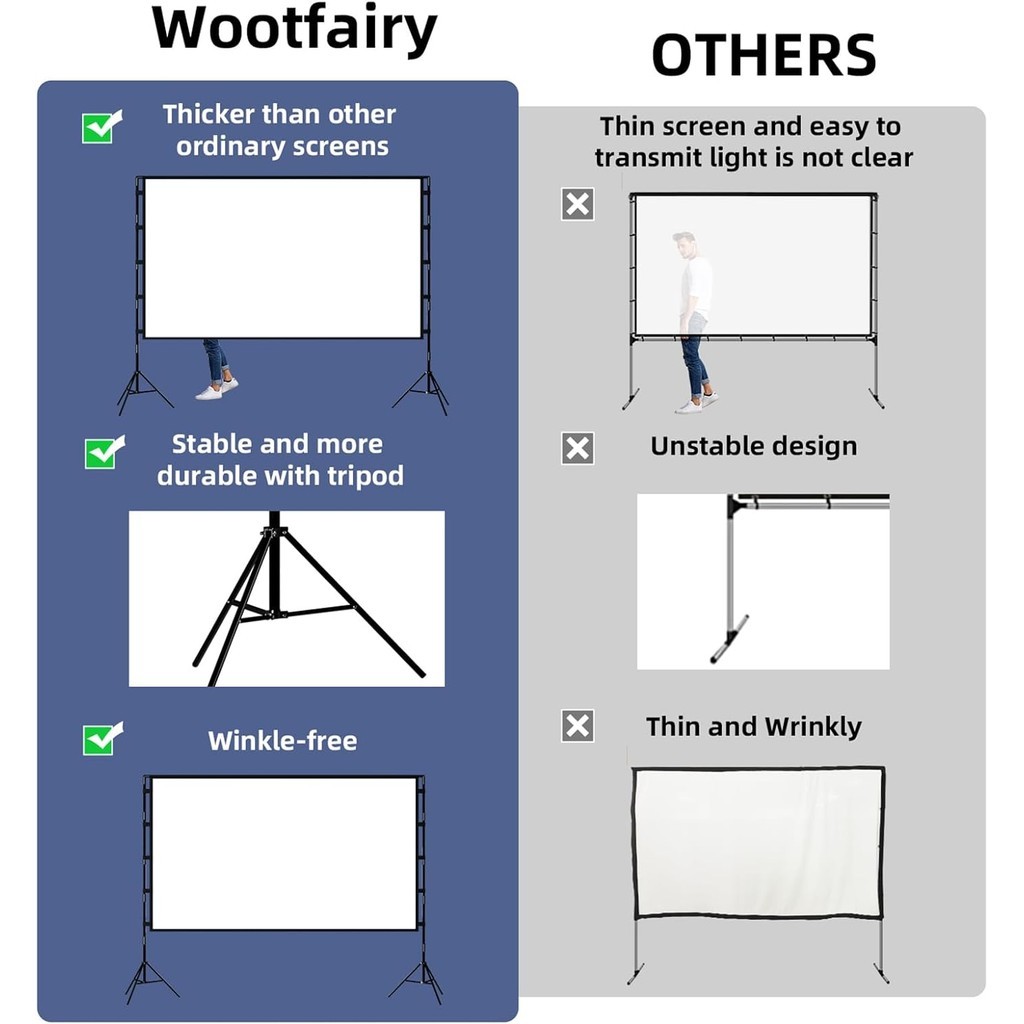 Wootfairy

Thicker than other ordinary screens

Stable and more durable with tripod

Winkle-free

OTHERS

Thin screen and easy to transmit light is not clear

Unstable design

Thin and Wrinkly