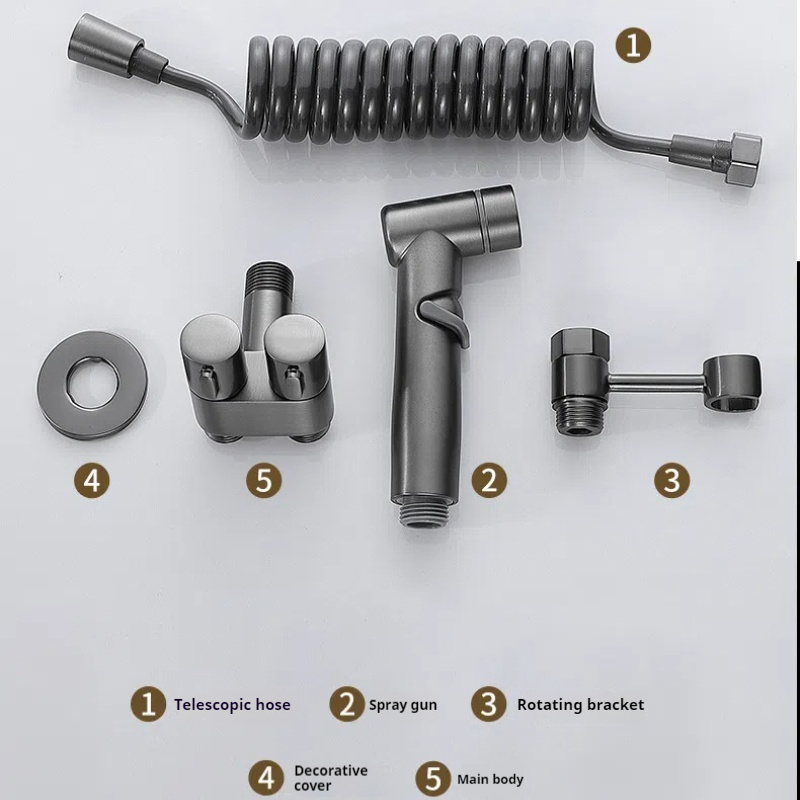 1

4

5

2

3

1 Telescopic hose
2 Spray gun
3 Rotating bracket

4 Decorative cover
5 Main body