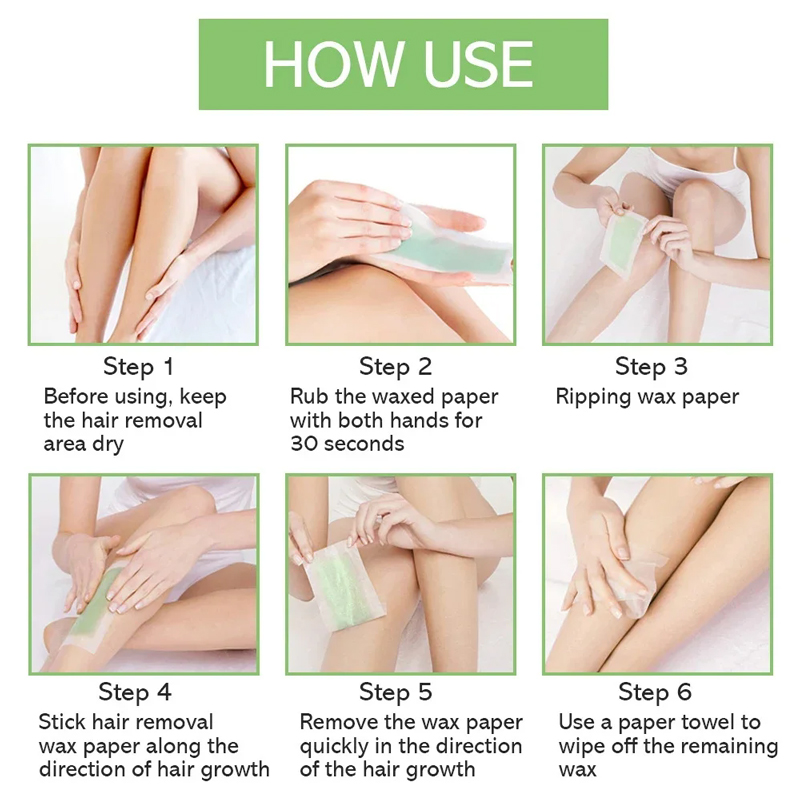 HOW USE

Step 1
Before using, keep the hair removal area dry

Step 2
Rub the waxed paper with both hands for 30 seconds

Step 3
Ripping wax paper

Step 4
Stick hair removal wax paper along the direction of hair growth

Step 5
Remove the wax paper quickly in the direction of the hair growth

Step 6
Use a paper towel to wipe off the remaining wax